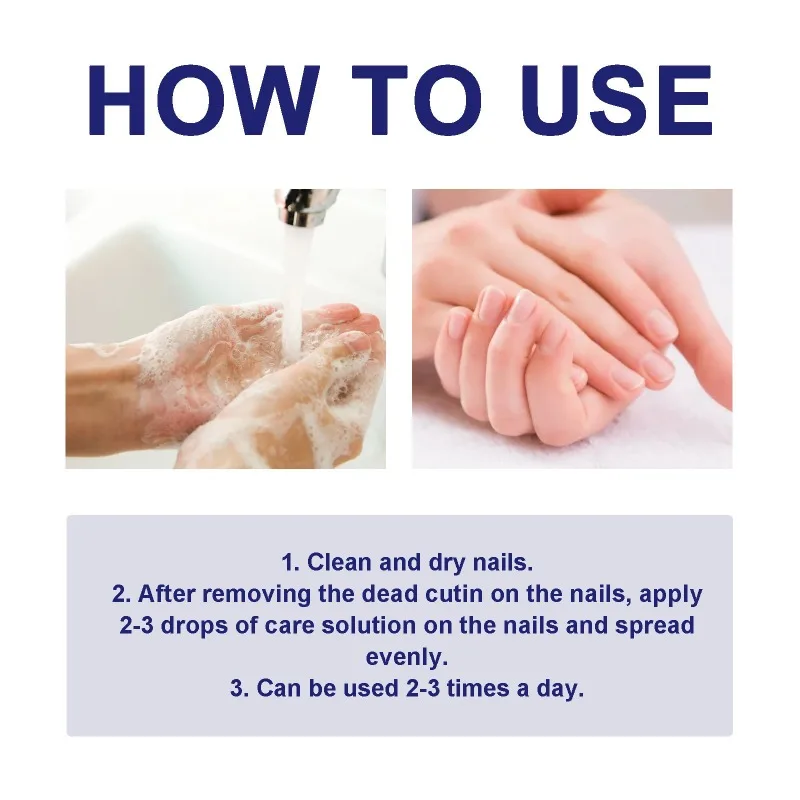 HOW TO USE

1. Clean and dry nails.
2. After removing the dead cutin on the nails, apply 2-3 drops of care solution on the nails and spread evenly.
3. Can be used 2-3 times a day.