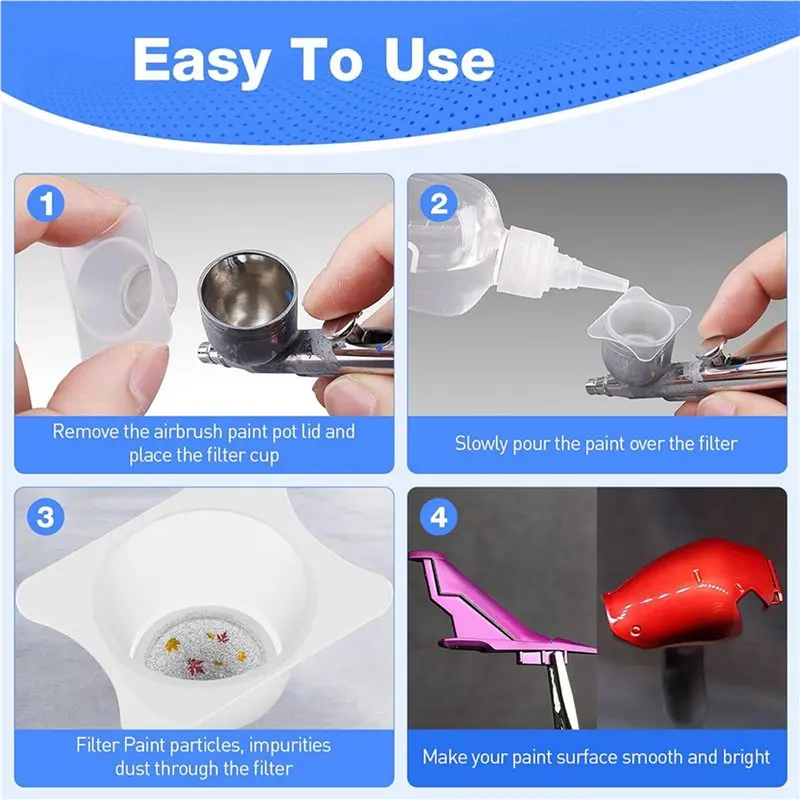 Easy To Use

1

Remove the airbrush paint pot lid and place the filter cup

2

Slowly pour the paint over the filter

3

Filter Paint particles, impurities dust through the filter

4

Make your paint surface smooth and bright