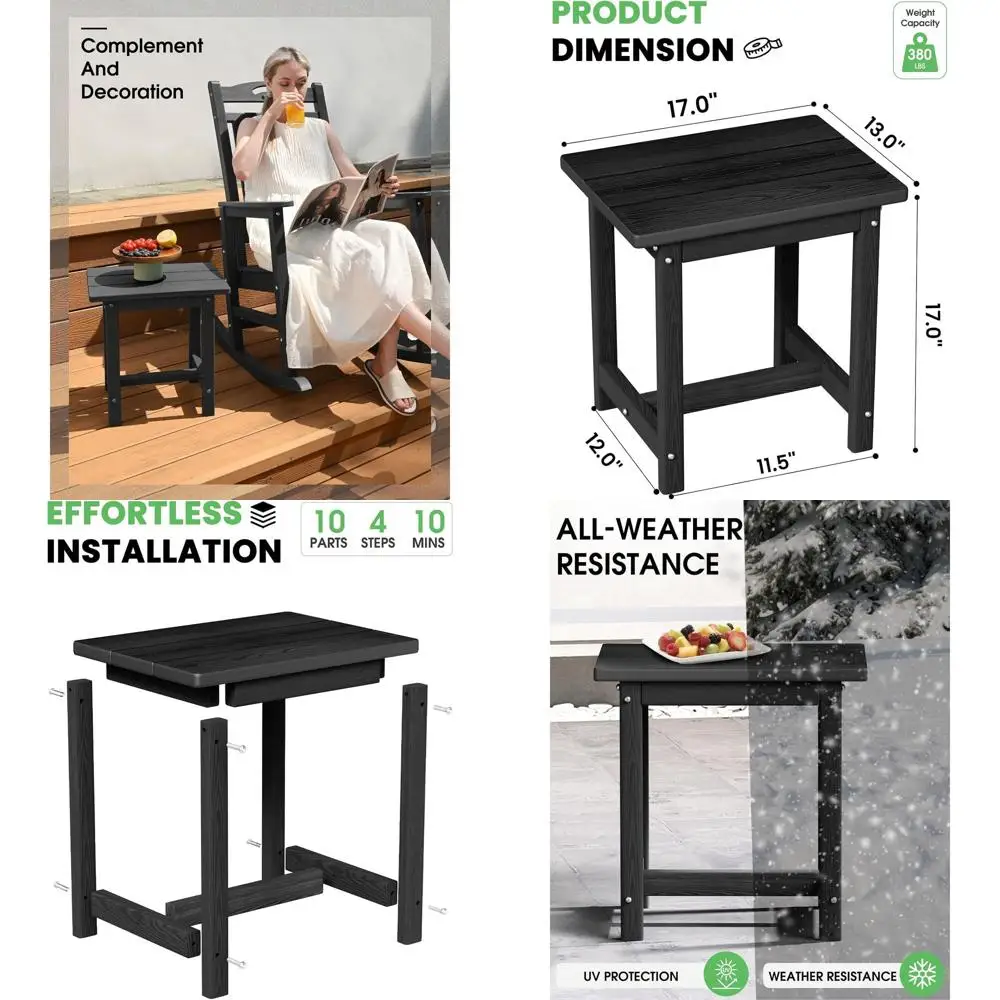 Complement And Decoration

PRODUCT DIMENSION

Weight Capacity 380 LBS

17.0"
13.0"
17.0"
12.0"
11.5"

EFFORTLESS INSTALLATION

10 PARTS
4 STEPS
10 MINS

ALL-WEATHER RESISTANCE

UV PROTECTION
WEATHER RESISTANCE