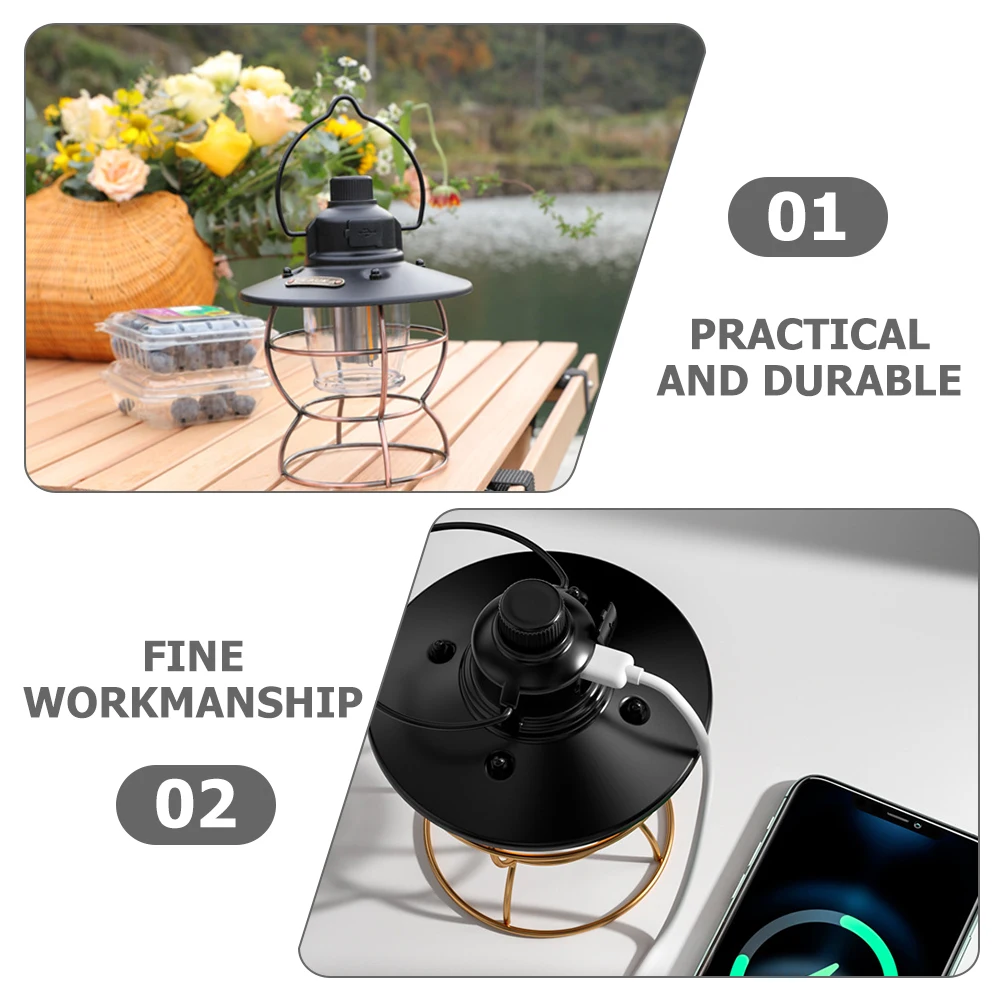 01

PRACTICAL AND DURABLE

FINE WORKMANSHIP

02