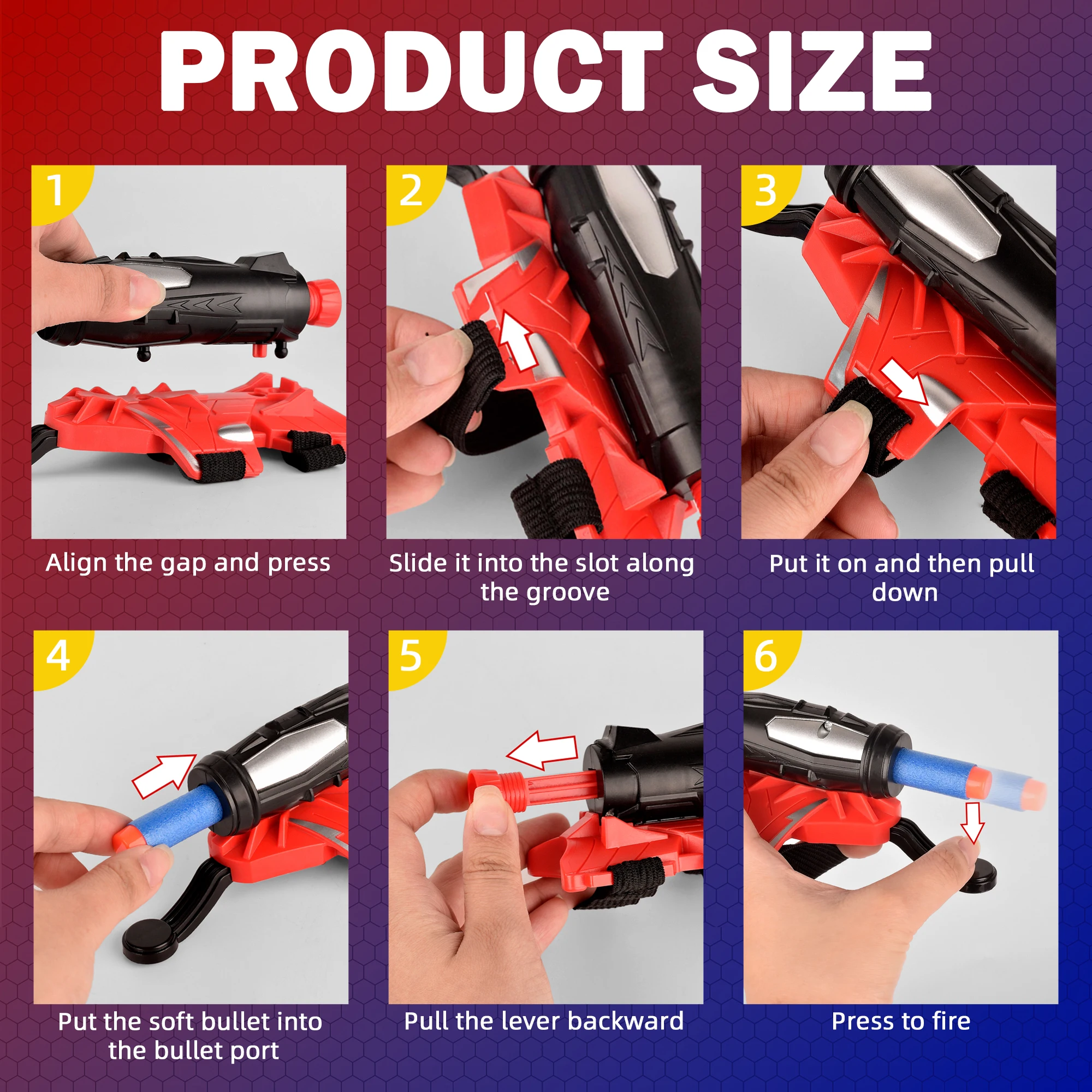 PRODUCT SIZE

1

Align the gap and press

2

Slide it into the slot along the groove

3

Put it on and then pull down

4

Put the soft bullet into the bullet port

5

Pull the lever backward

6

Press to fire