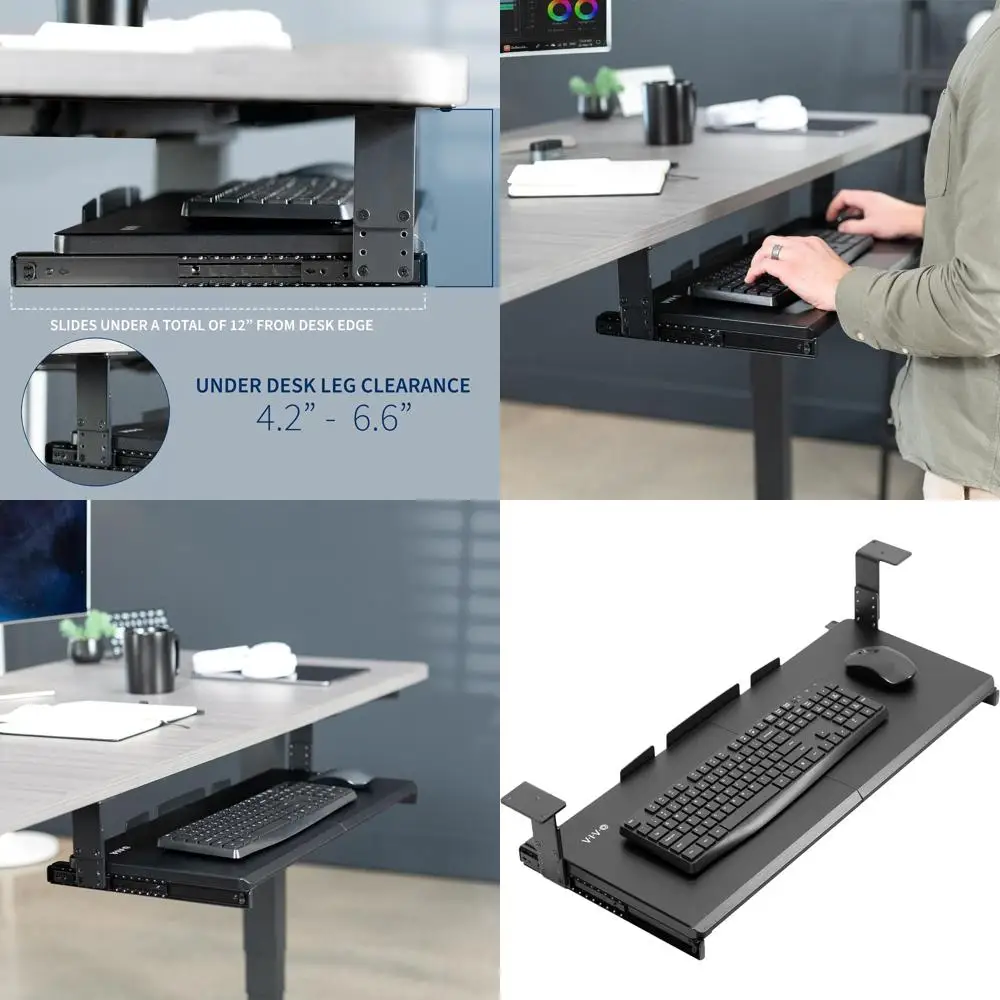 SLIDES UNDER A TOTAL OF 12" FROM DESK EDGE

UNDER DESK LEG CLEARANCE
4.2" - 6.6"

VIVO