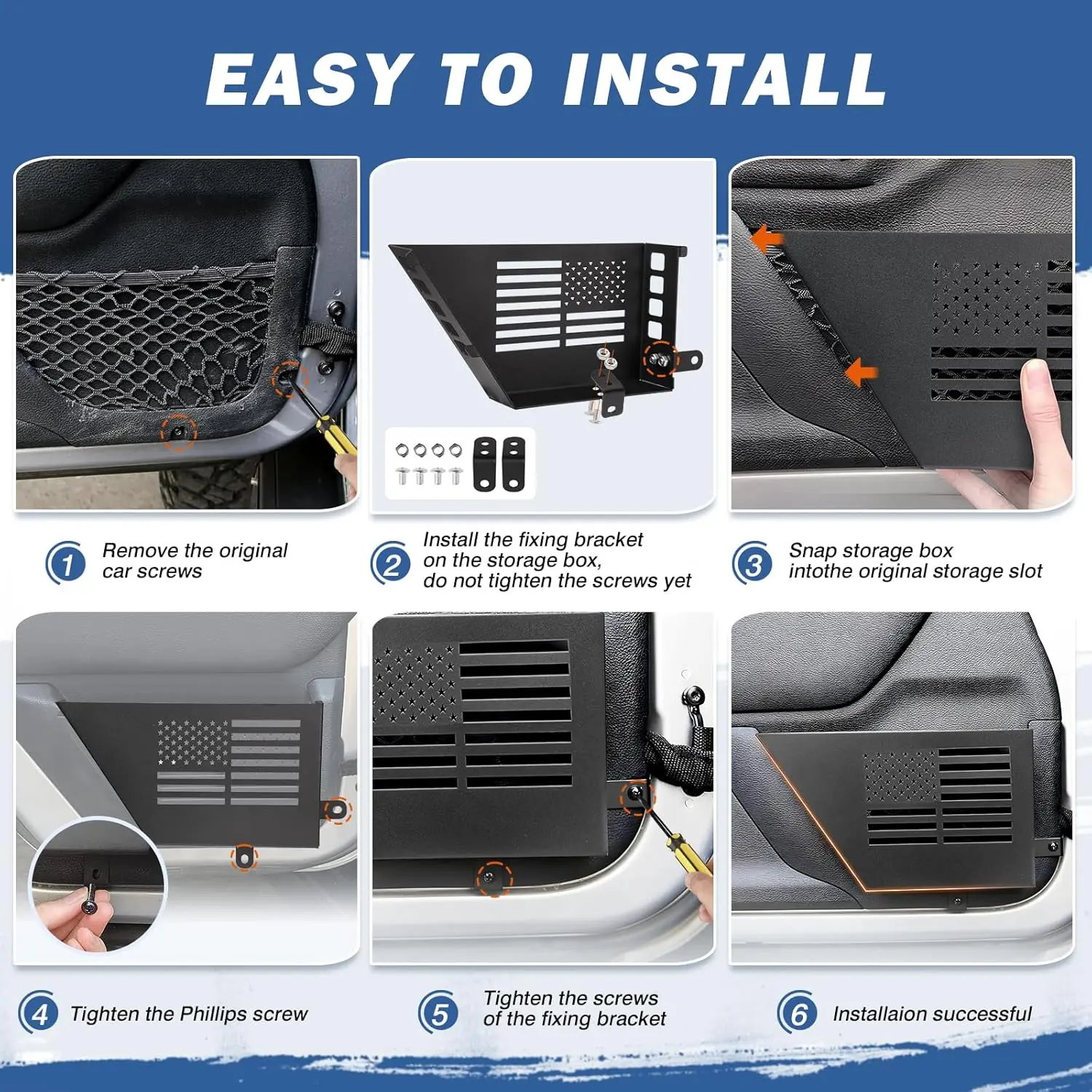 EASY TO INSTALL

1 Remove the original car screws

2 Install the fixing bracket on the storage box, do not tighten the screws yet

3 Snap storage box intothe original storage slot

4 Tighten the Phillips screw

5 Tighten the screws of the fixing bracket

6 Installaion successful