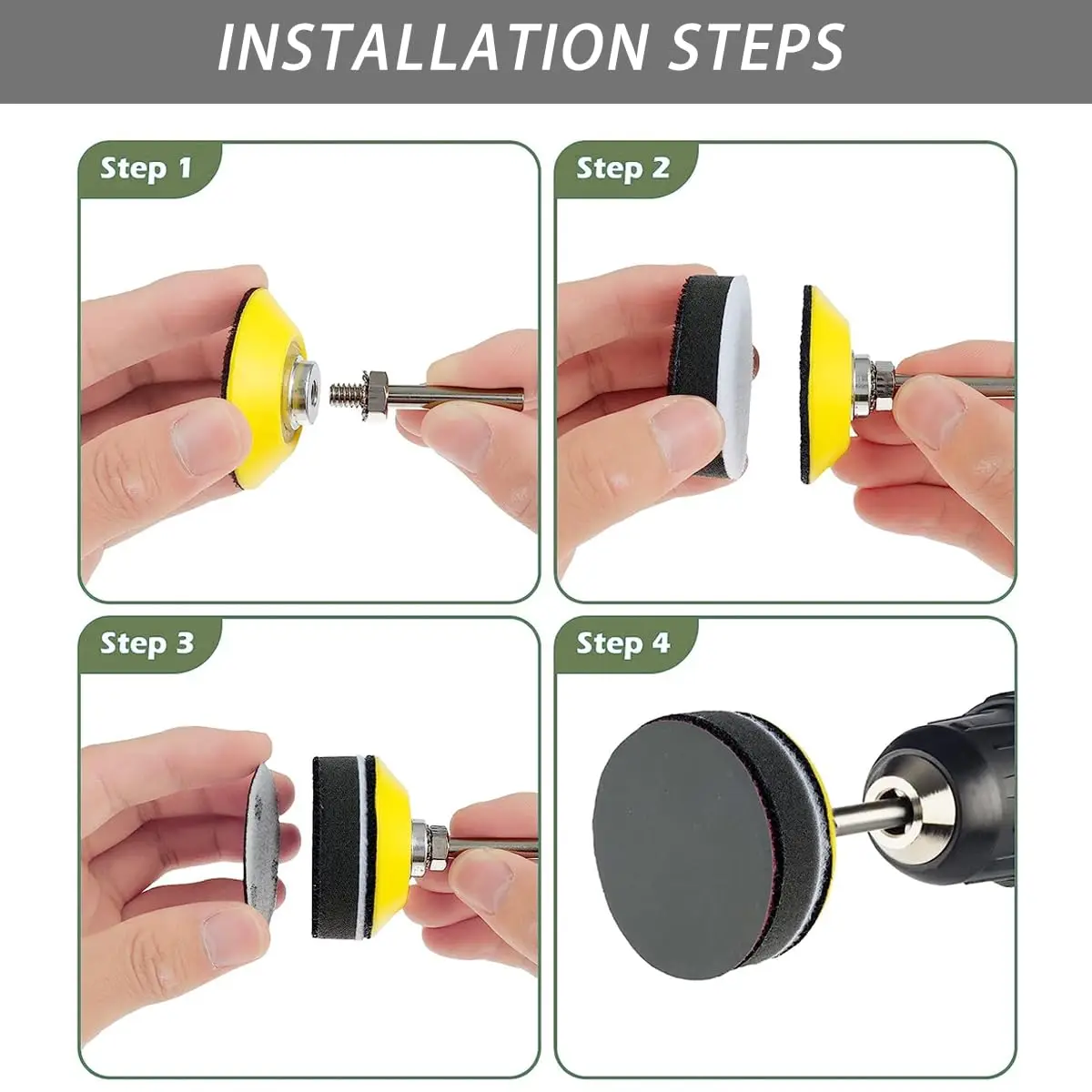 INSTALLATION STEPS

Step 1

Step 2

Step 3

Step 4