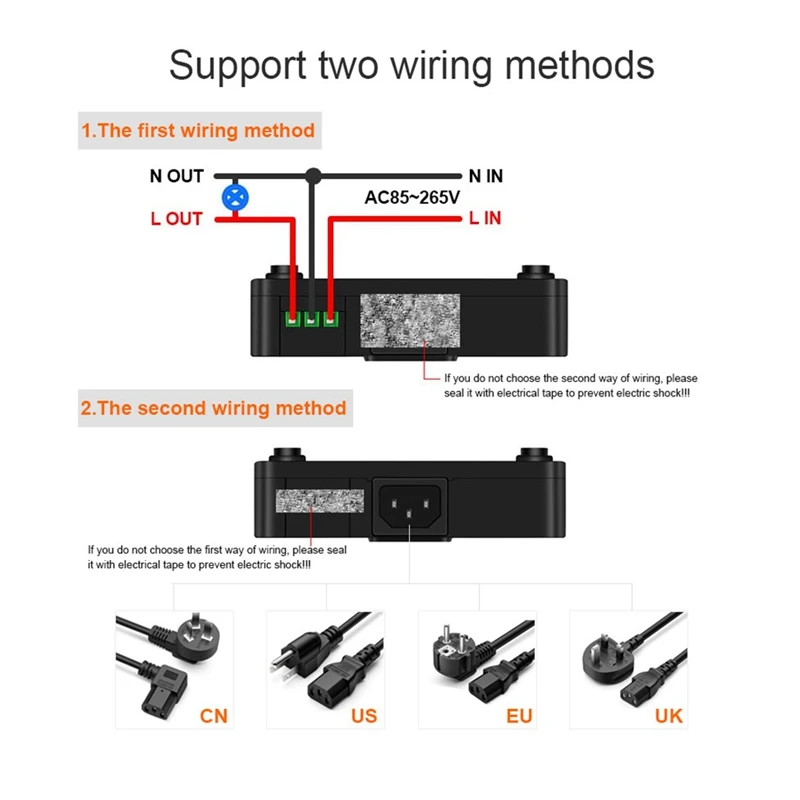 Support two wiring methods

1.The first wiring method

N OUT

N IN

AC85~265V

L OUT

L IN

If you do not choose the second way of wiring, please seal it with electrical tape to prevent electric shock!!!

2.The second wiring method

If you do not choose the first way of wiring, please seal it with electrical tape to prevent electric shock!!!

CN

US

EU

UK