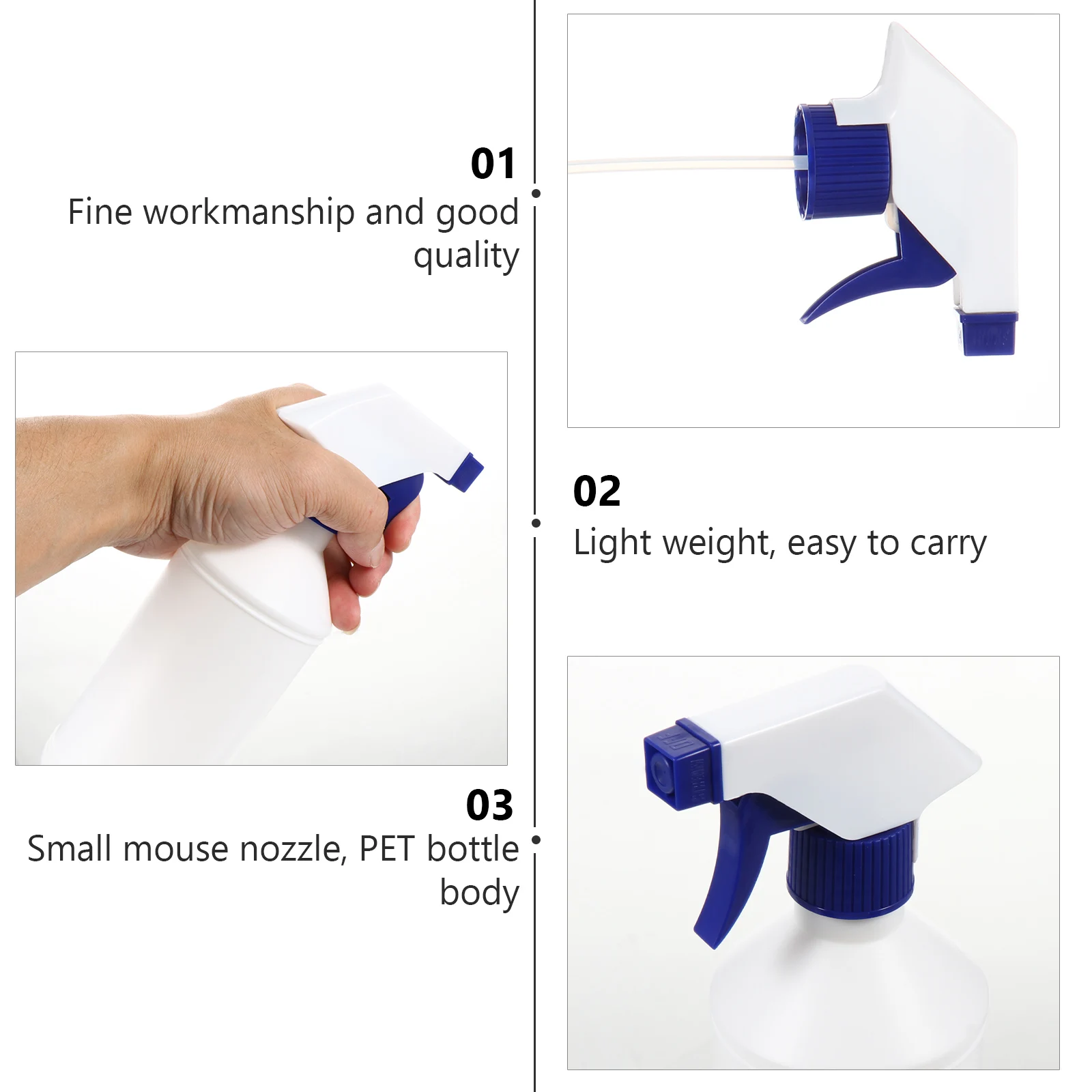 01
Fine workmanship and good quality

02
Light weight, easy to carry

03
Small mouse nozzle, PET bottle body