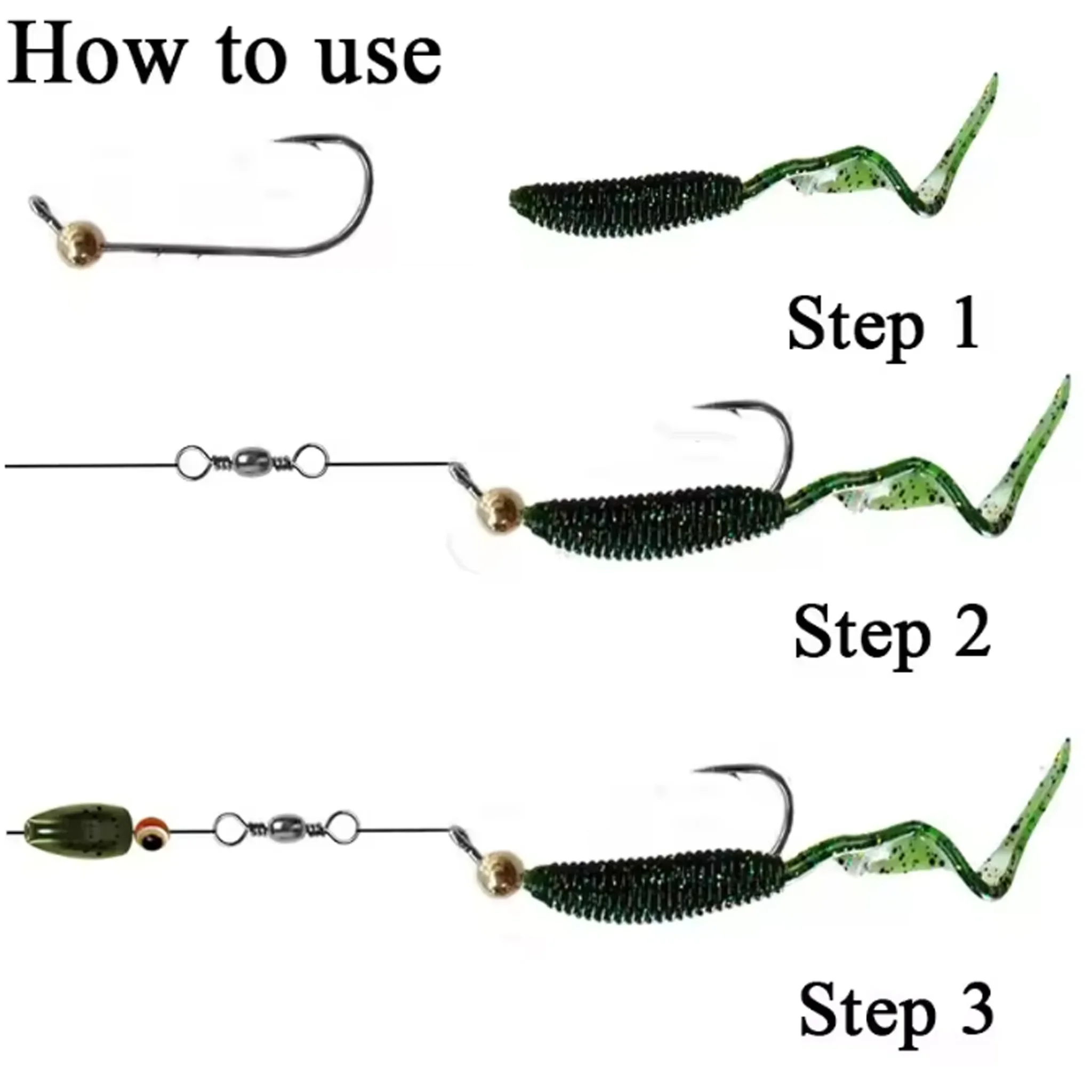 How to use

Step 1

Step 2

Step 3