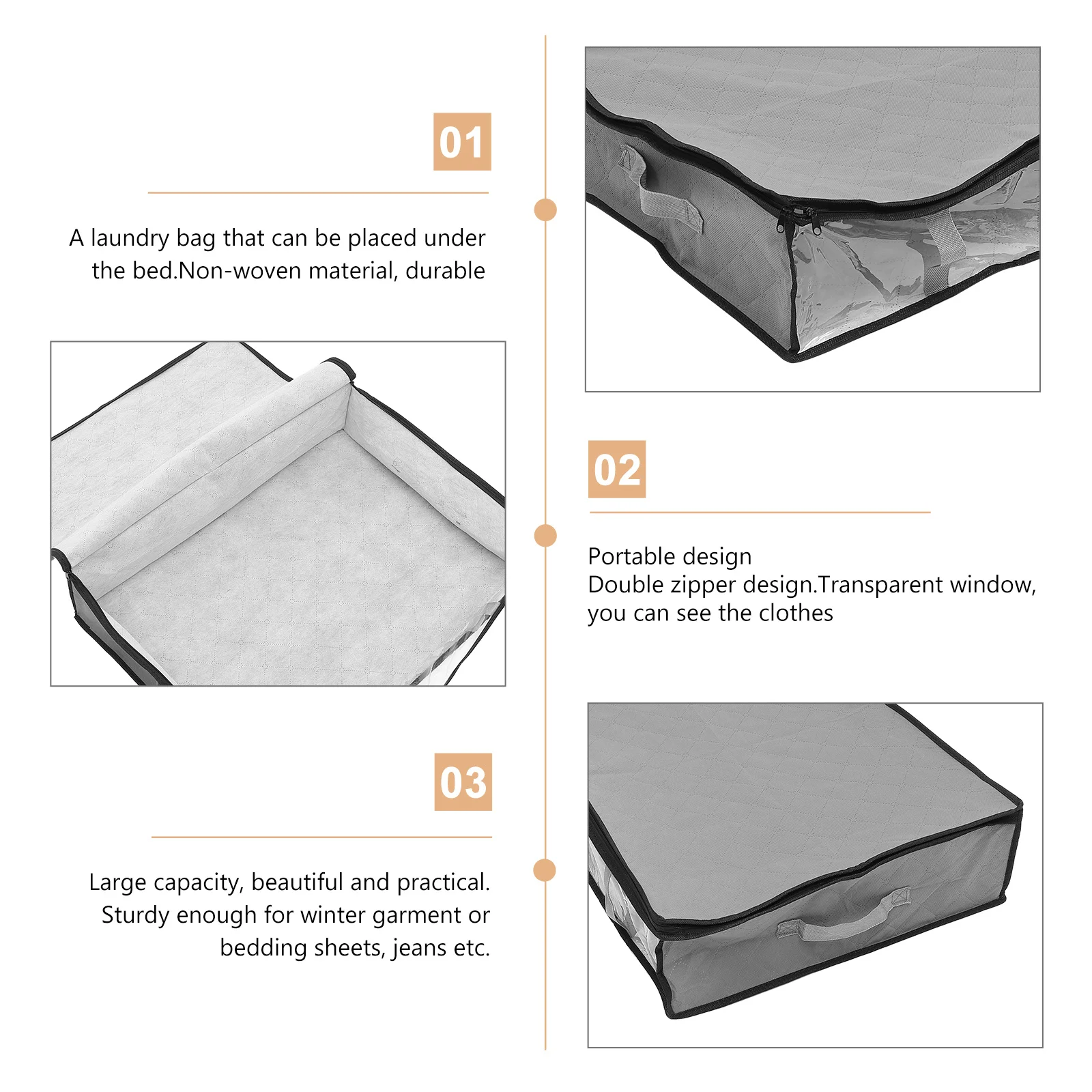 01

A laundry bag that can be placed under the bed.Non-woven material, durable

02

Portable design
Double zipper design.Transparent window, you can see the clothes

03

Large capacity, beautiful and practical. Sturdy enough for winter garment or bedding sheets, jeans etc.