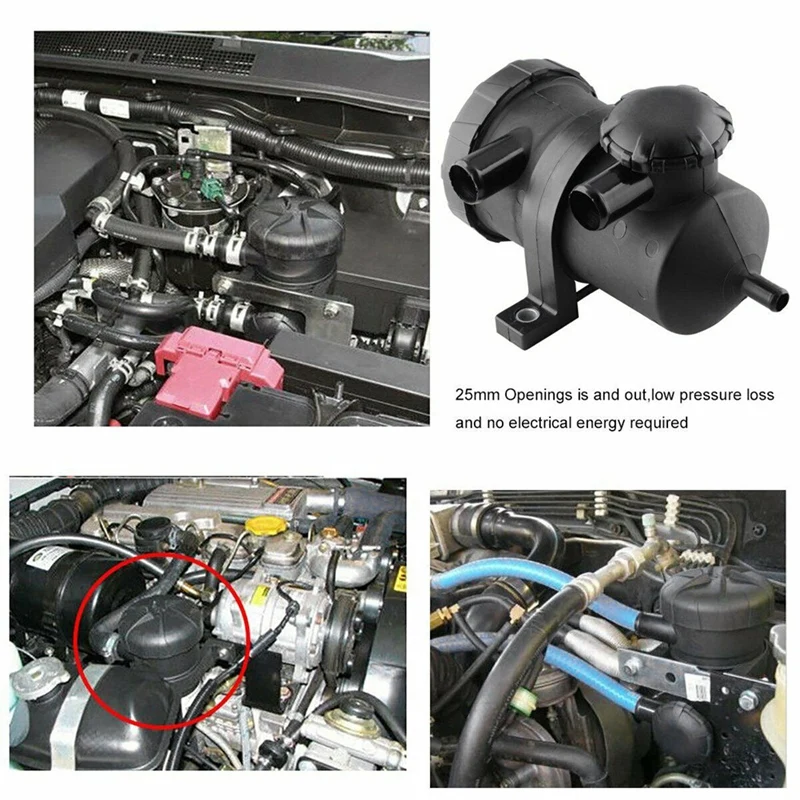 25mm Openings is and out,low pressure loss and no electrical energy required