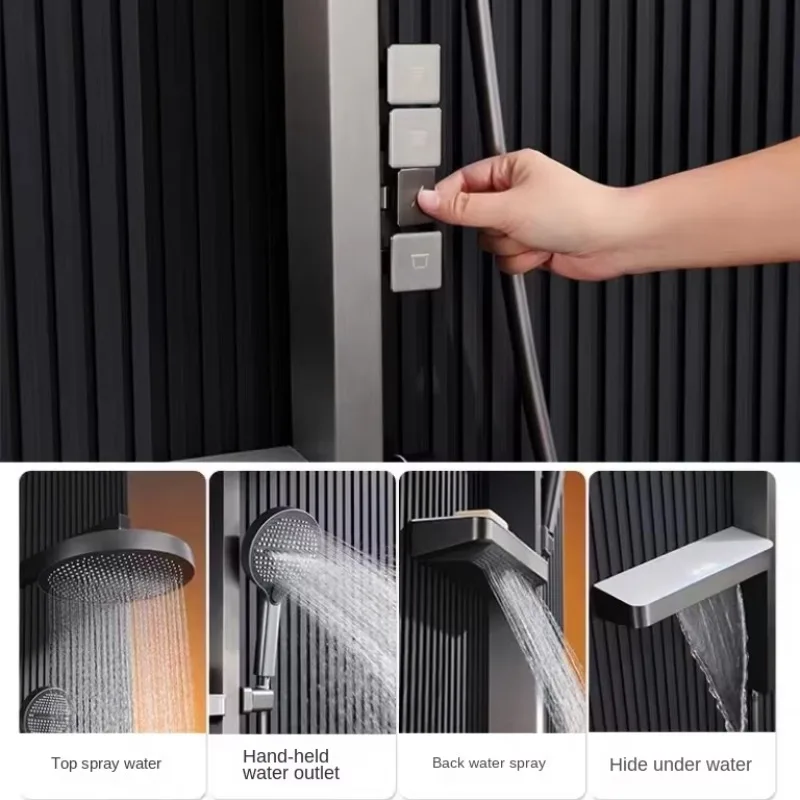 Top spray water

Hand-held water outlet

Back water spray

Hide under water