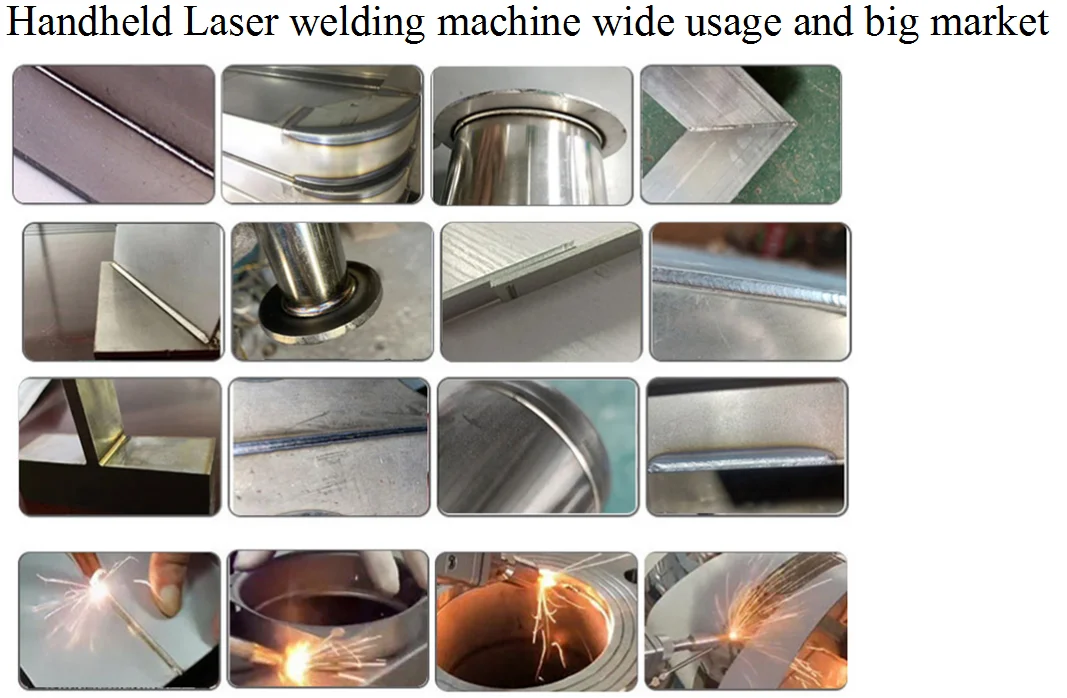 Handheld Laser welding machine wide usage and big market