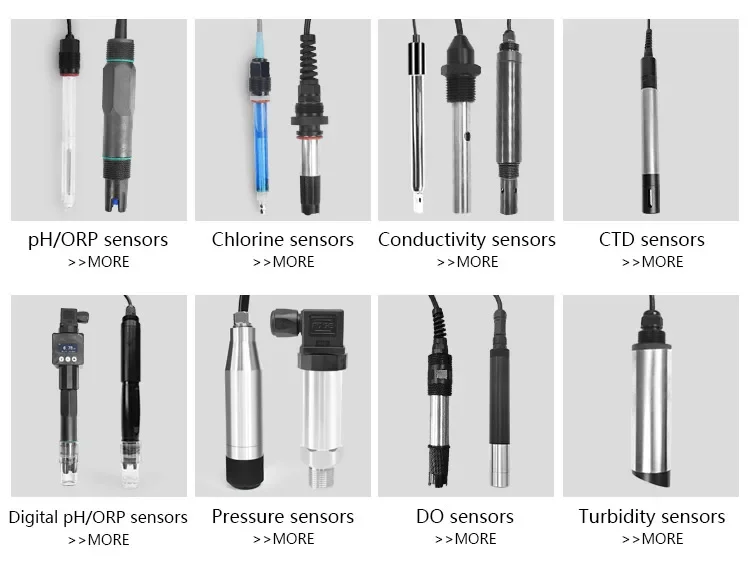 pH/ORP sensors
>>MORE

Chlorine sensors
>>MORE

Conductivity sensors
>>MORE

CTD sensors
>>MORE

Digital pH/ORP sensors
>>MORE

Pressure sensors
>>MORE

DO sensors
>>MORE

Turbidity sensors
>>MORE