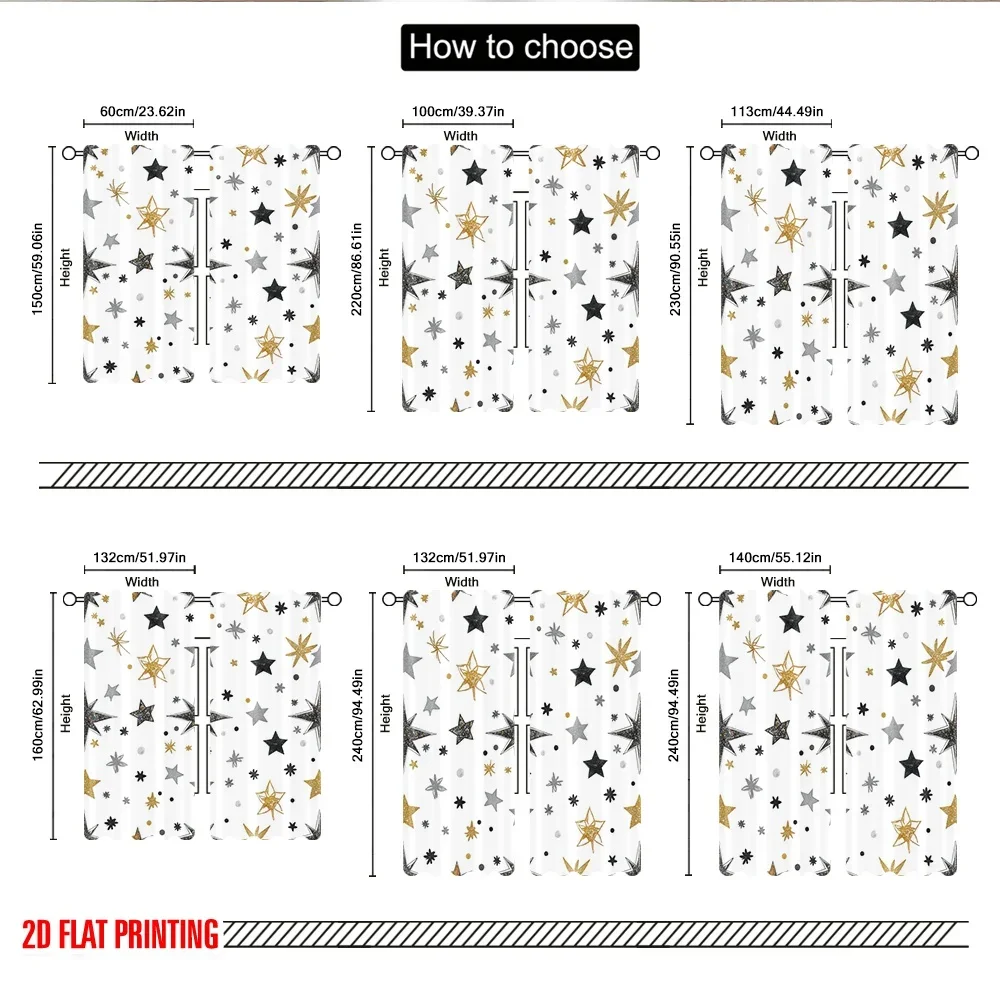 How to choose

60cm/23.62in
Width
150cm/59.06in
Height

100cm/39.37in
Width
220cm/86.61in
Height

113cm/44.49in
Width
230cm/90.55in
Height

132cm/51.97in
Width
160cm/62.99in
Height

132cm/51.97in
Width
240cm/94.49in
Height

140cm/55.12in
Width
240cm/94.49in
Height

2D FLAT PRINTING