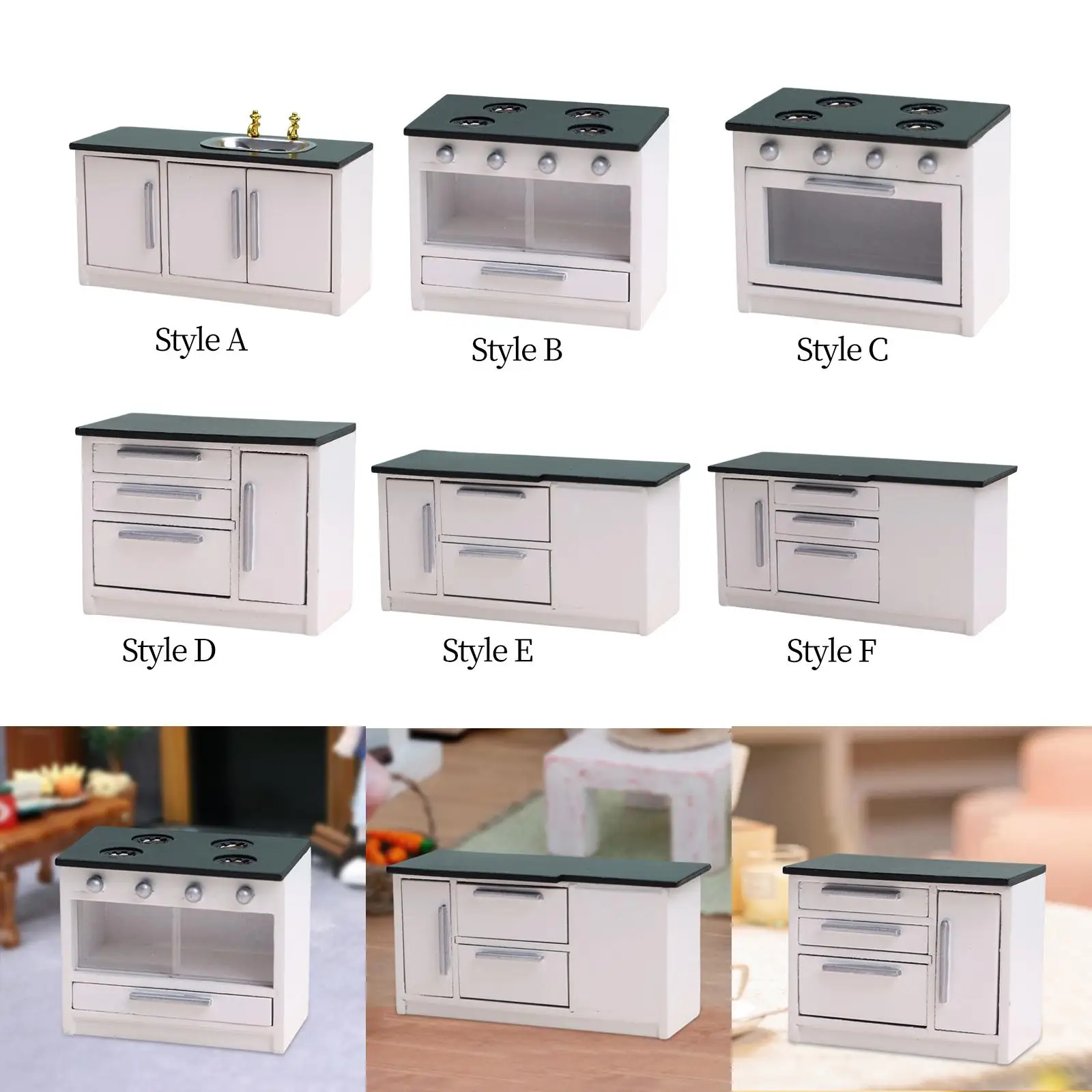 Style A

Style B

Style C

Style D

Style E

Style F