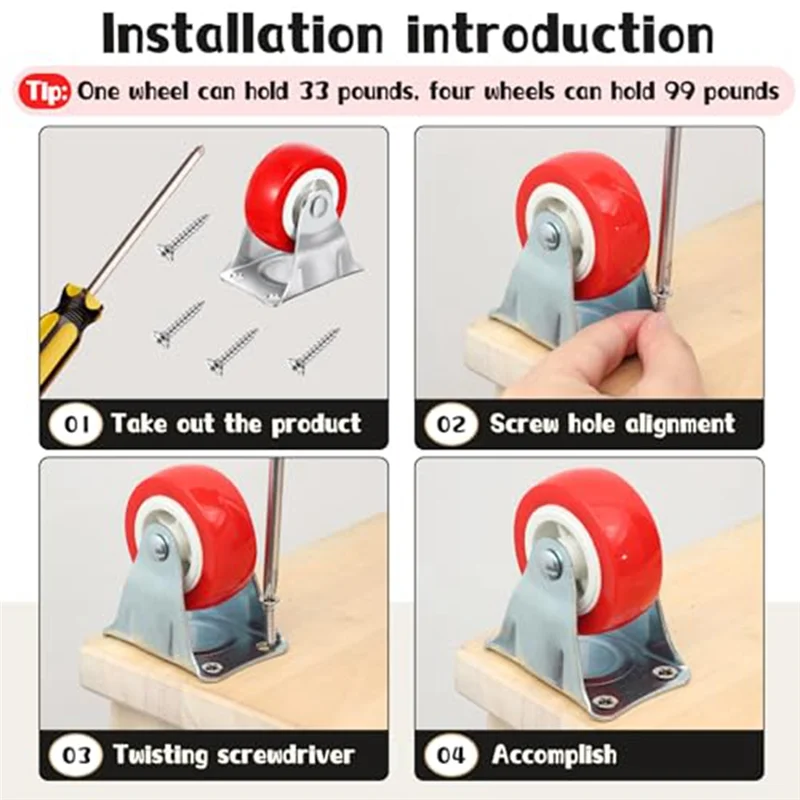 Installation introduction

Tip: One wheel can hold 33 pounds, four wheels can hold 99 pounds

01 Take out the product

02 Screw hole alignment

03 Twisting screwdriver

04 Accomplish