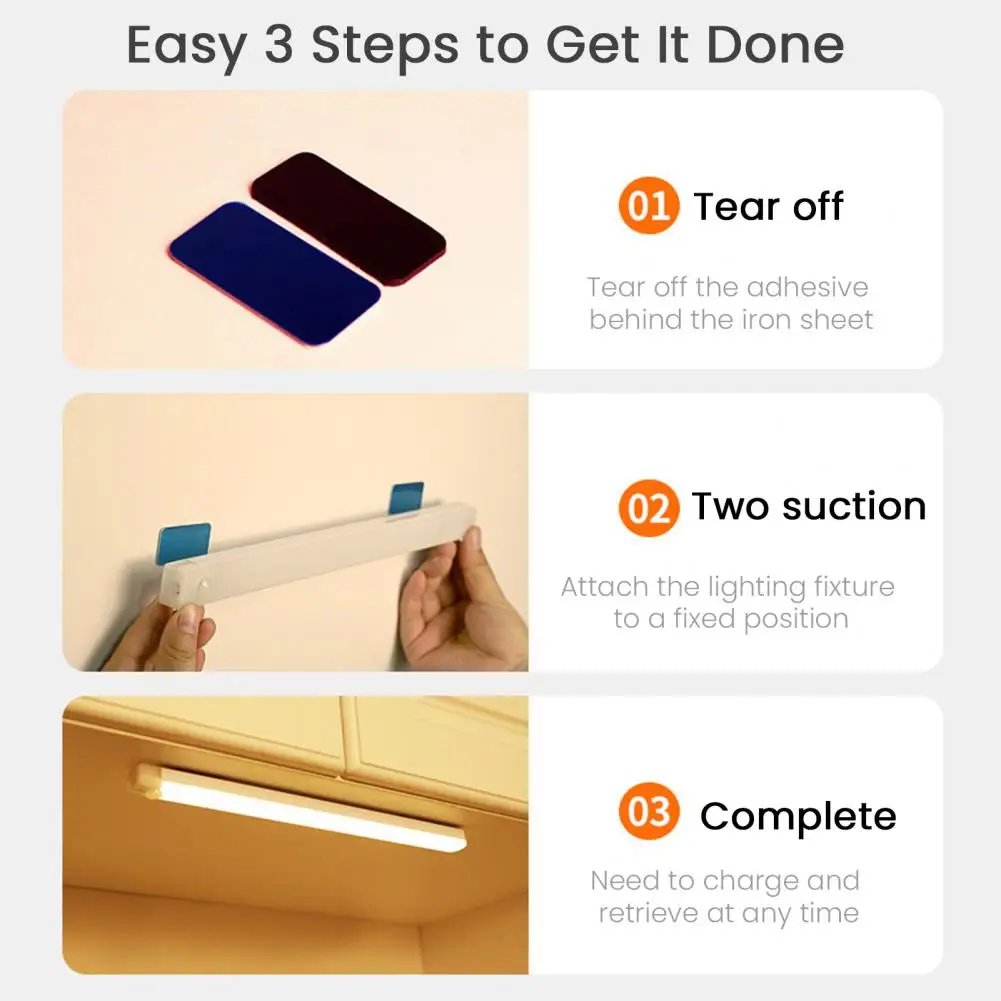 Easy 3 Steps to Get It Done

01 Tear off

Tear off the adhesive behind the iron sheet

02 Two suction

Attach the lighting fixture to a fixed position

03 Complete

Need to charge and retrieve at any time