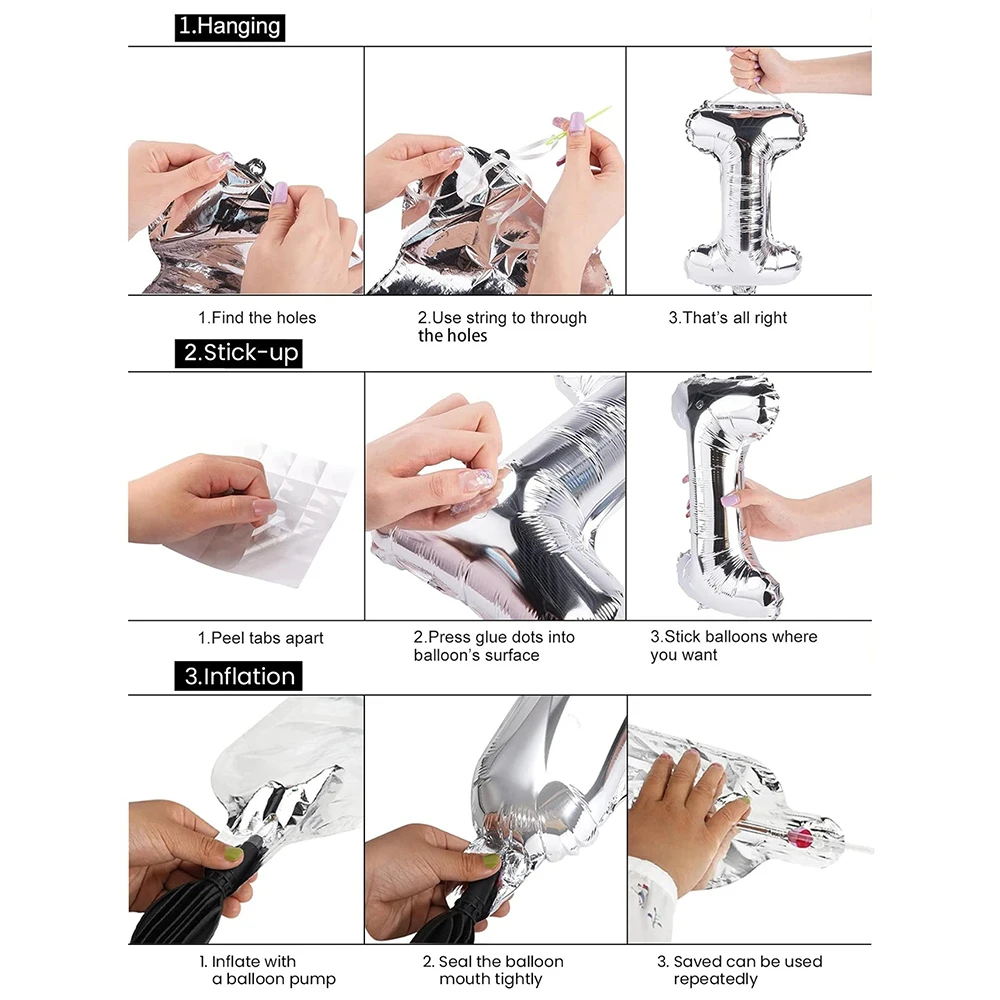 1.Hanging

1.Find the holes

2.Use string to through the holes

3.That's all right

2.Stick-up

1.Peel tabs apart

2.Press glue dots into balloon's surface

3.Stick balloons where you want

3.Inflation

1. Inflate with a balloon pump

2. Seal the balloon mouth tightly

3. Saved can be used repeatedly