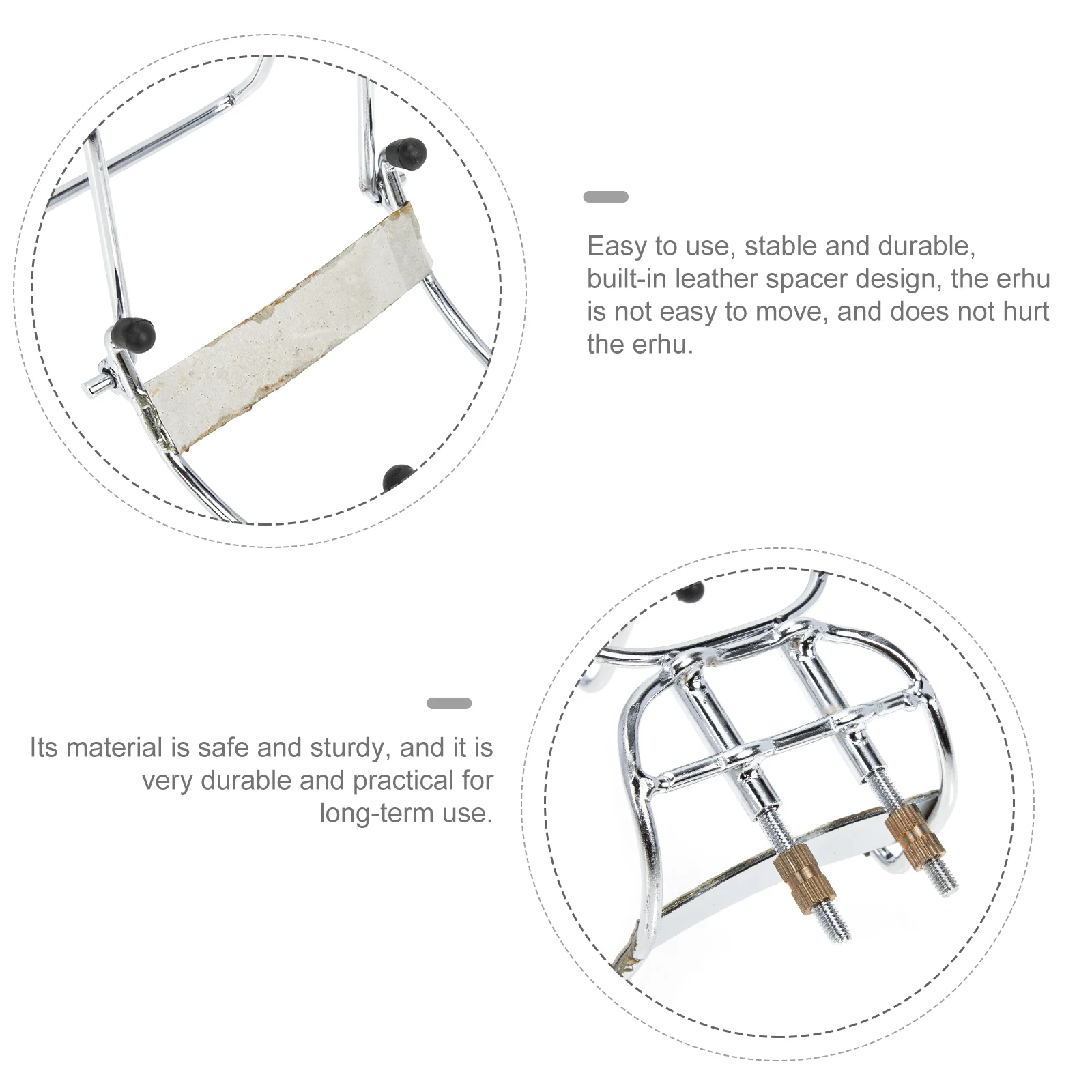 Easy to use, stable and durable, built-in leather spacer design, the erhu is not easy to move, and does not hurt the erhu.

Its material is safe and sturdy, and it is very durable and practical for long-term use.