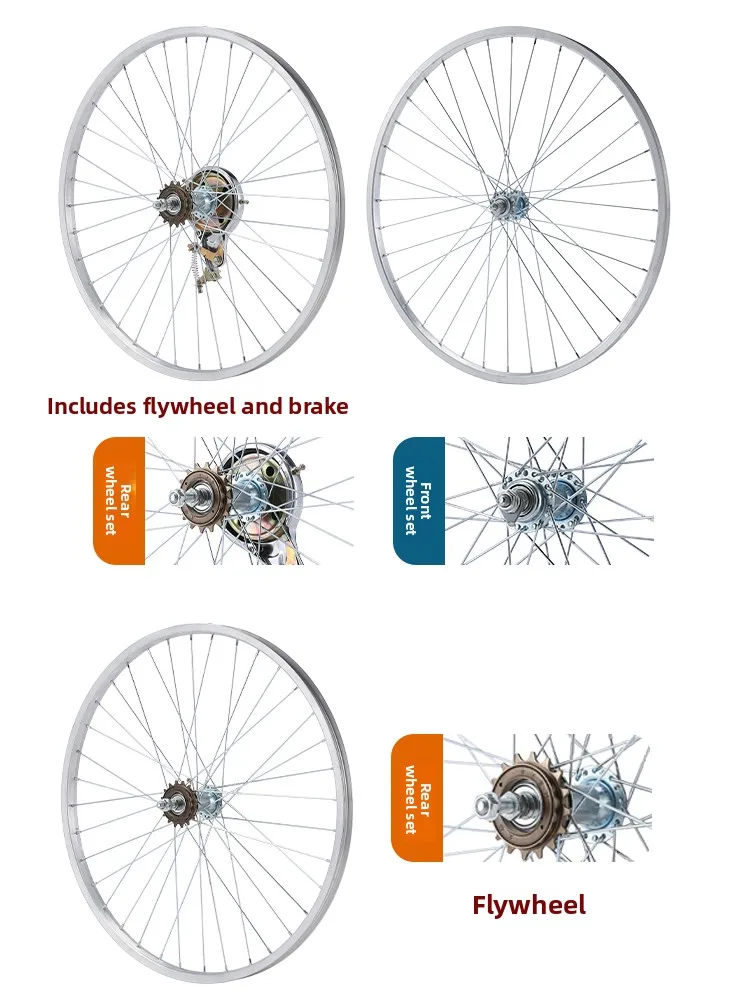 Includes flywheel and brake

Rear wheel set

Front wheel set

Rear wheel set

Flywheel