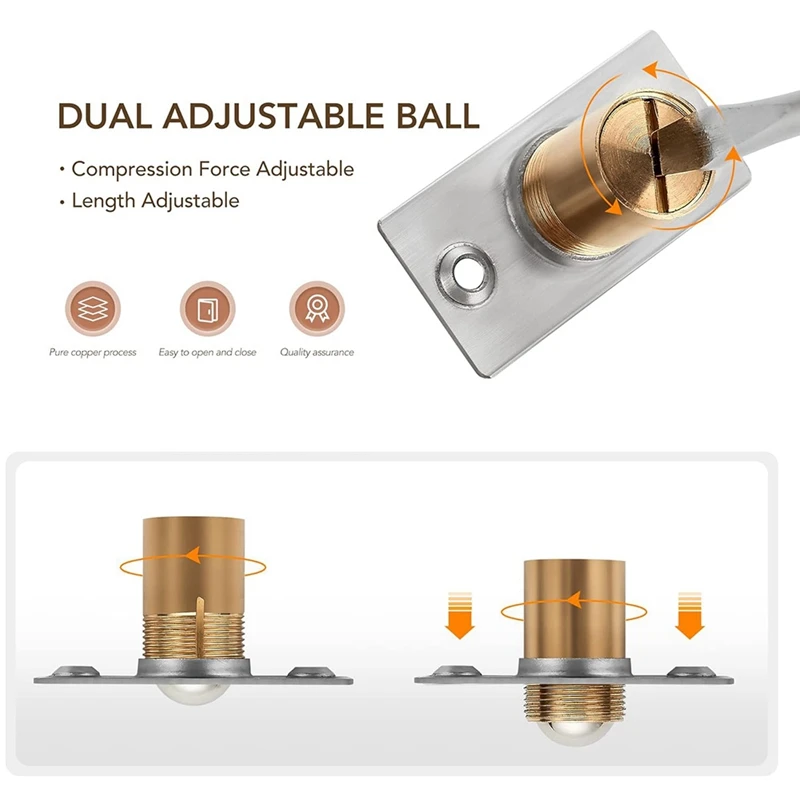 DUAL ADJUSTABLE BALL

• Compression Force Adjustable
• Length Adjustable

Pure copper process

Easy to open and close

Quality assurance