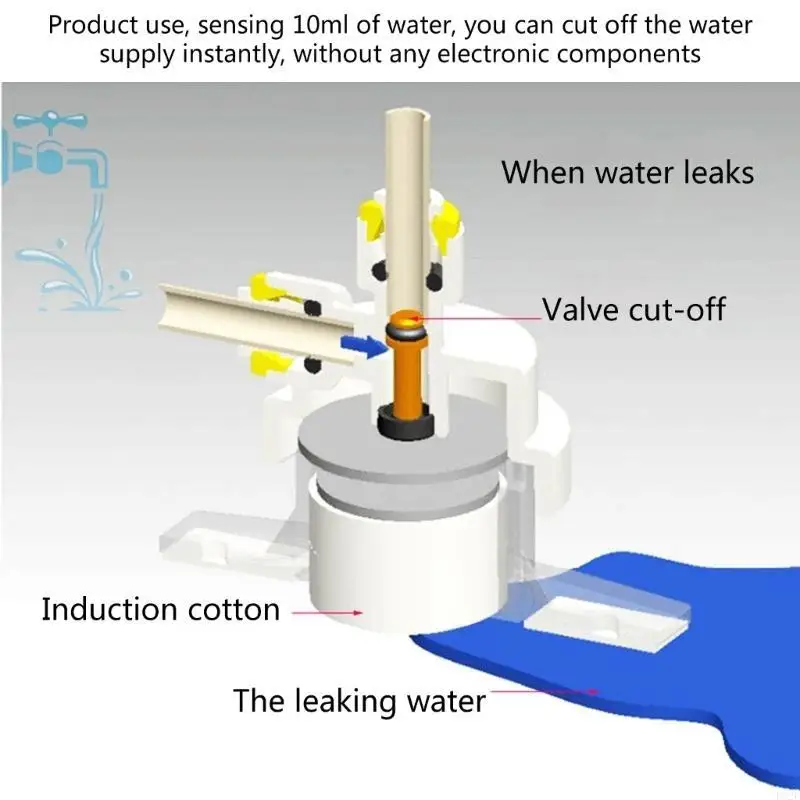 Product use, sensing 10ml of water, you can cut off the water supply instantly, without any electronic components

When water leaks

Valve cut-off

Induction cotton

The leaking water