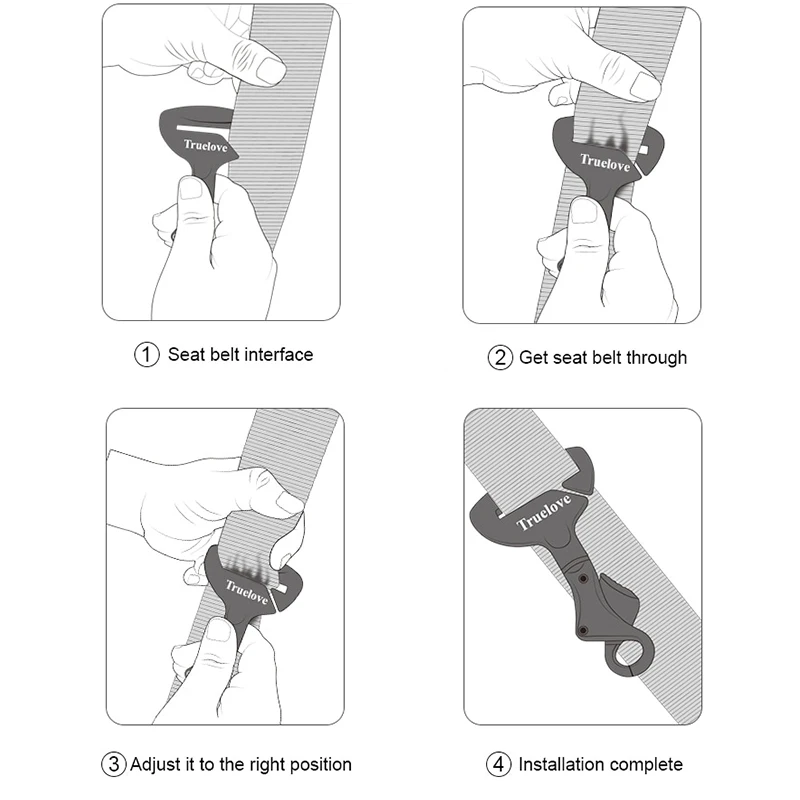 Truelove

① Seat belt interface

Truelove

② Get seat belt through

Truelove

③ Adjust it to the right position

Truelove

④ Installation complete