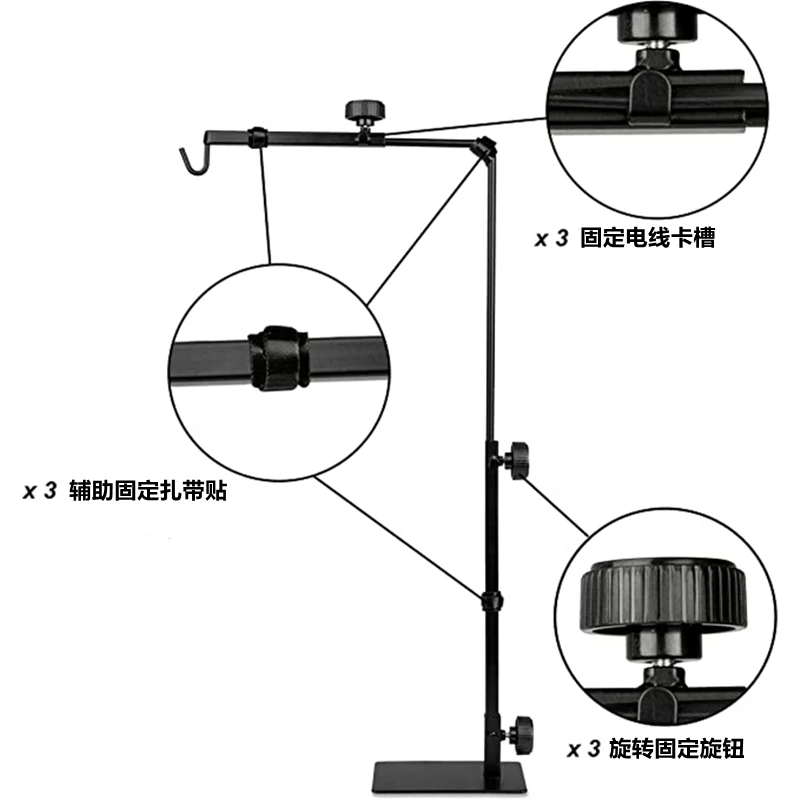 x 3 固定电线卡槽

x 3 辅助固定扎带贴

x 3 旋转固定旋钮