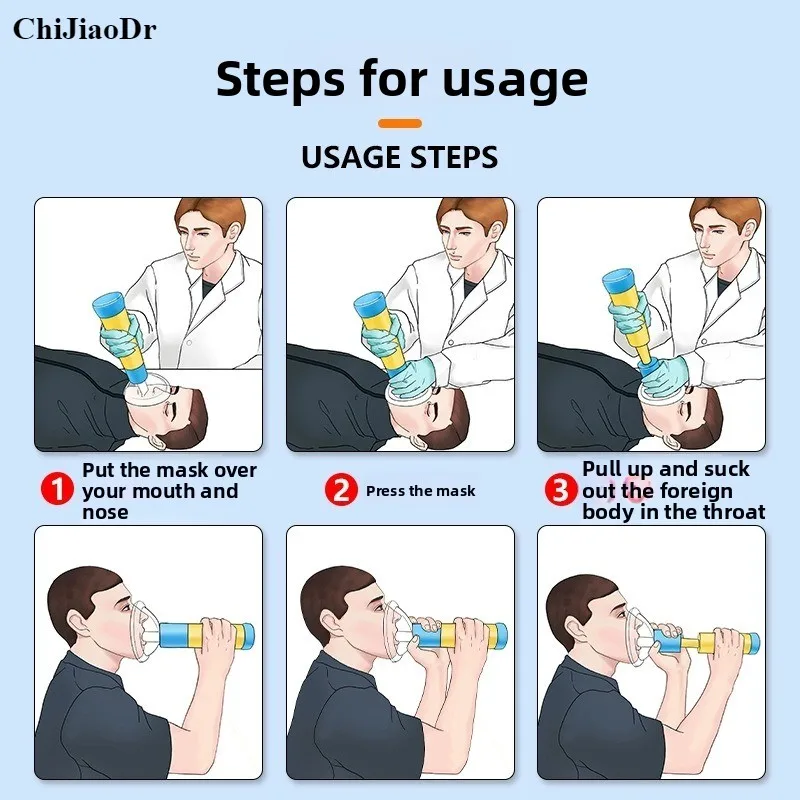 ChiJiaoDr

Steps for usage

USAGE STEPS

1 Put the mask over your mouth and nose

2 Press the mask

3 Pull up and suck out the foreign body in the throat