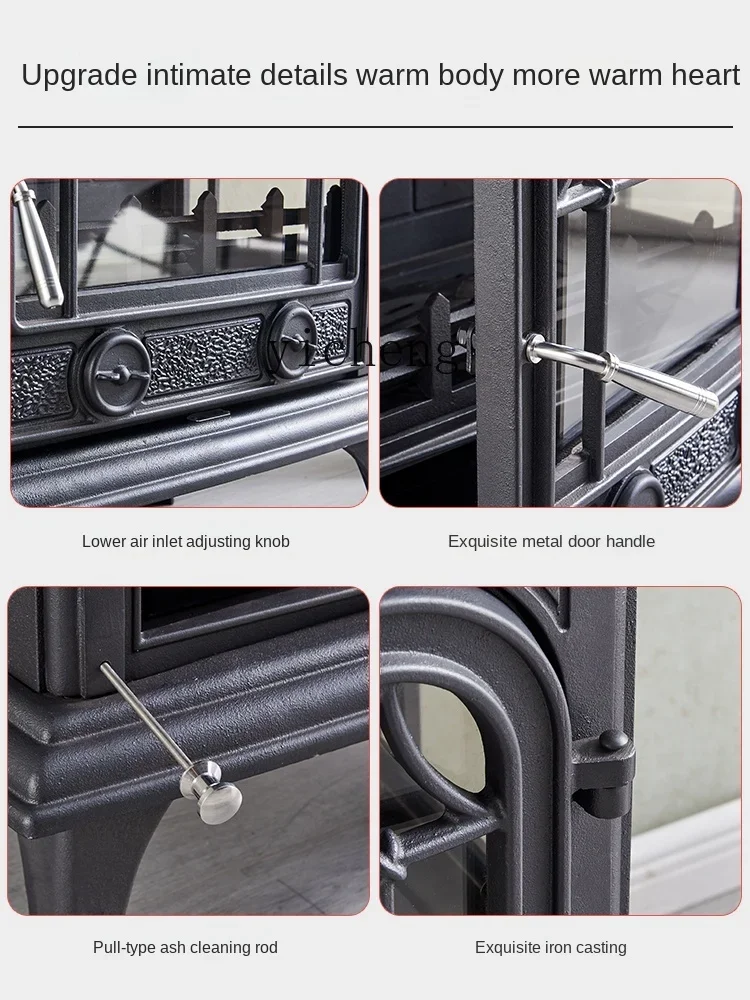 Upgrade intimate details warm body more warm heart

yicheng

Lower air inlet adjusting knob

Exquisite metal door handle

Pull-type ash cleaning rod

Exquisite iron casting