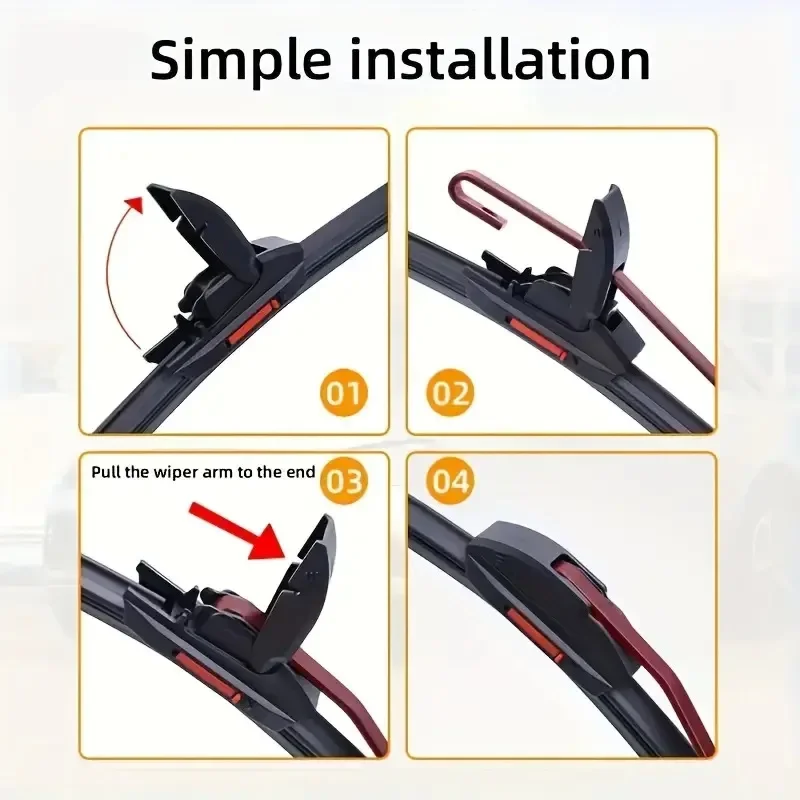 Simple installation

01

02

Pull the wiper arm to the end

03

04