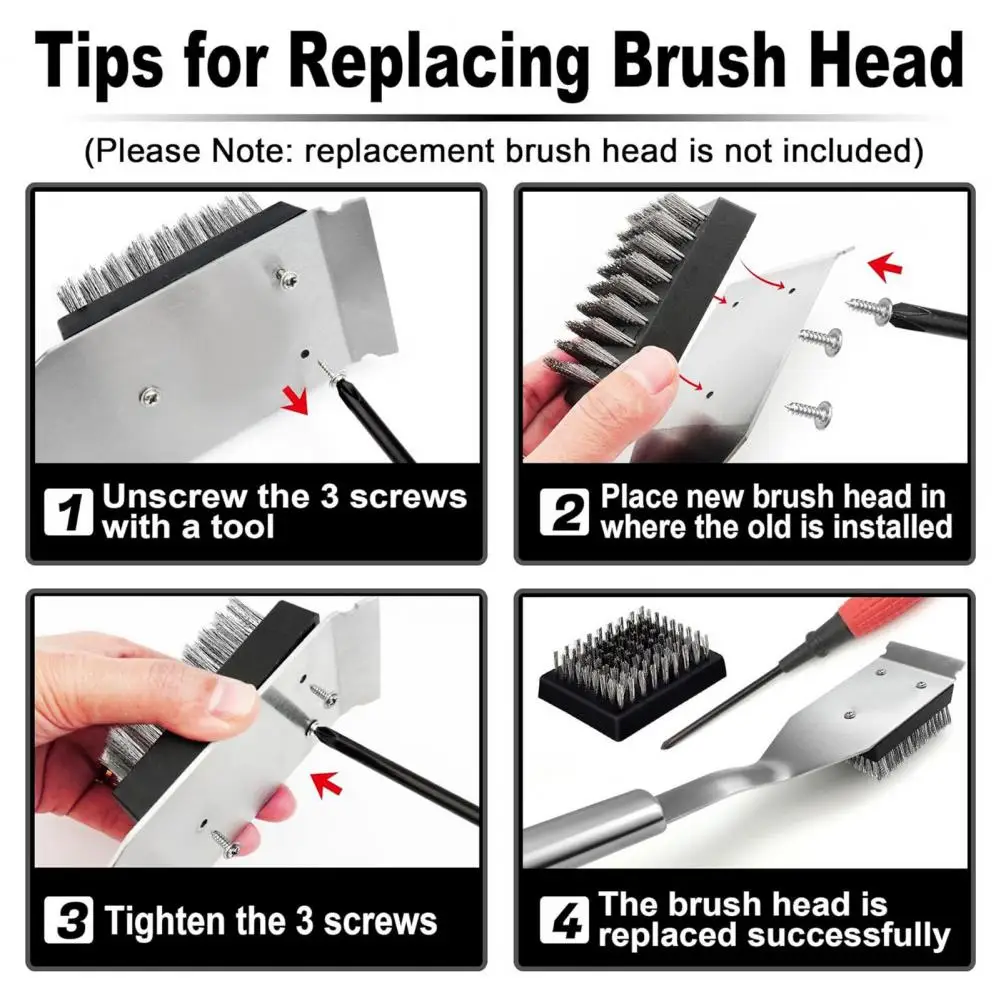 Tips for Replacing Brush Head

(Please Note: replacement brush head is not included)

1 Unscrew the 3 screws with a tool

2 Place new brush head in where the old is installed

3 Tighten the 3 screws

4 The brush head is replaced successfully