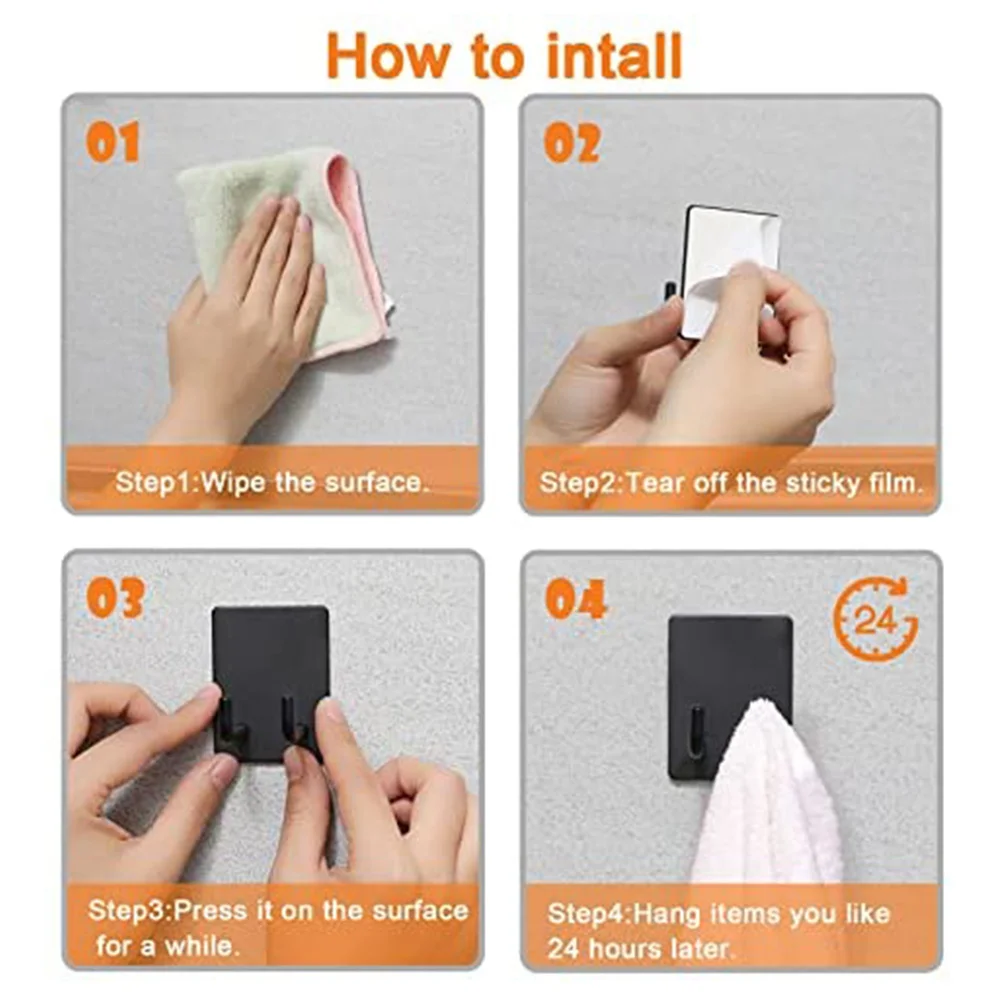 How to intall

01

Step1:Wipe the surface.

02

Step2:Tear off the sticky film.

03

Step3:Press it on the surface for a while.

04

24

Step4:Hang items you like 24 hours later.