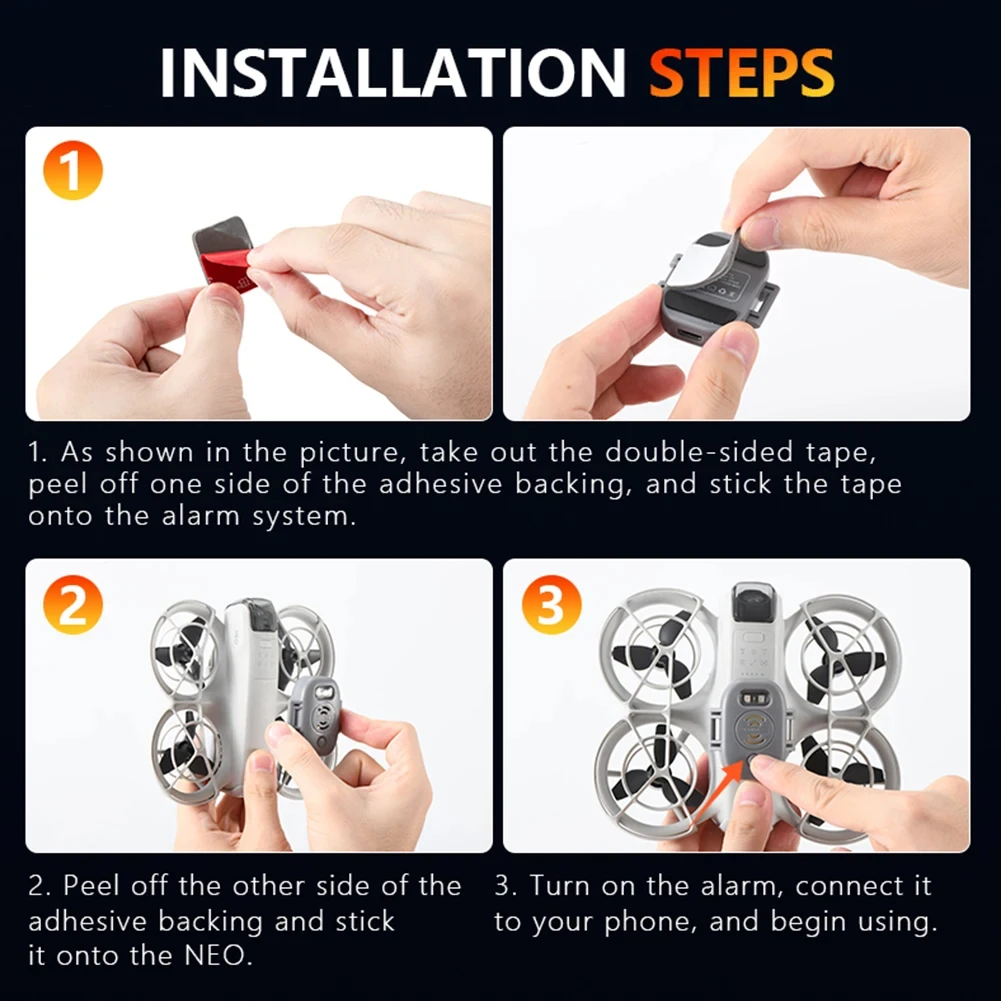 INSTALLATION STEPS

1

1. As shown in the picture, take out the double-sided tape, peel off one side of the adhesive backing, and stick the tape onto the alarm system.

2

3

2. Peel off the other side of the adhesive backing and stick it onto the NEO.

3. Turn on the alarm, connect it to your phone, and begin using.