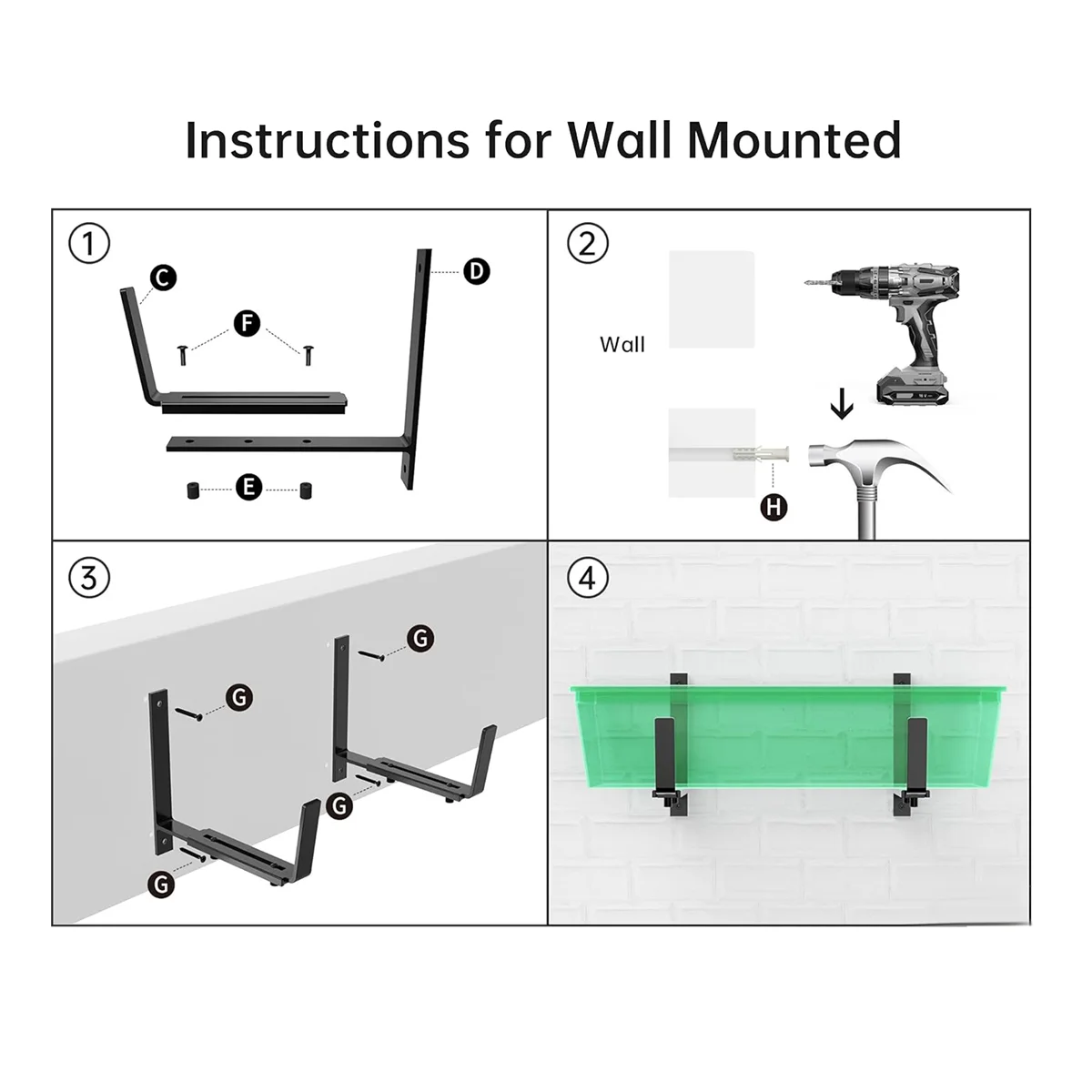 Instructions for Wall Mounted

①
C
D
F
E

②
Wall
H

③
G
G
G
G

④