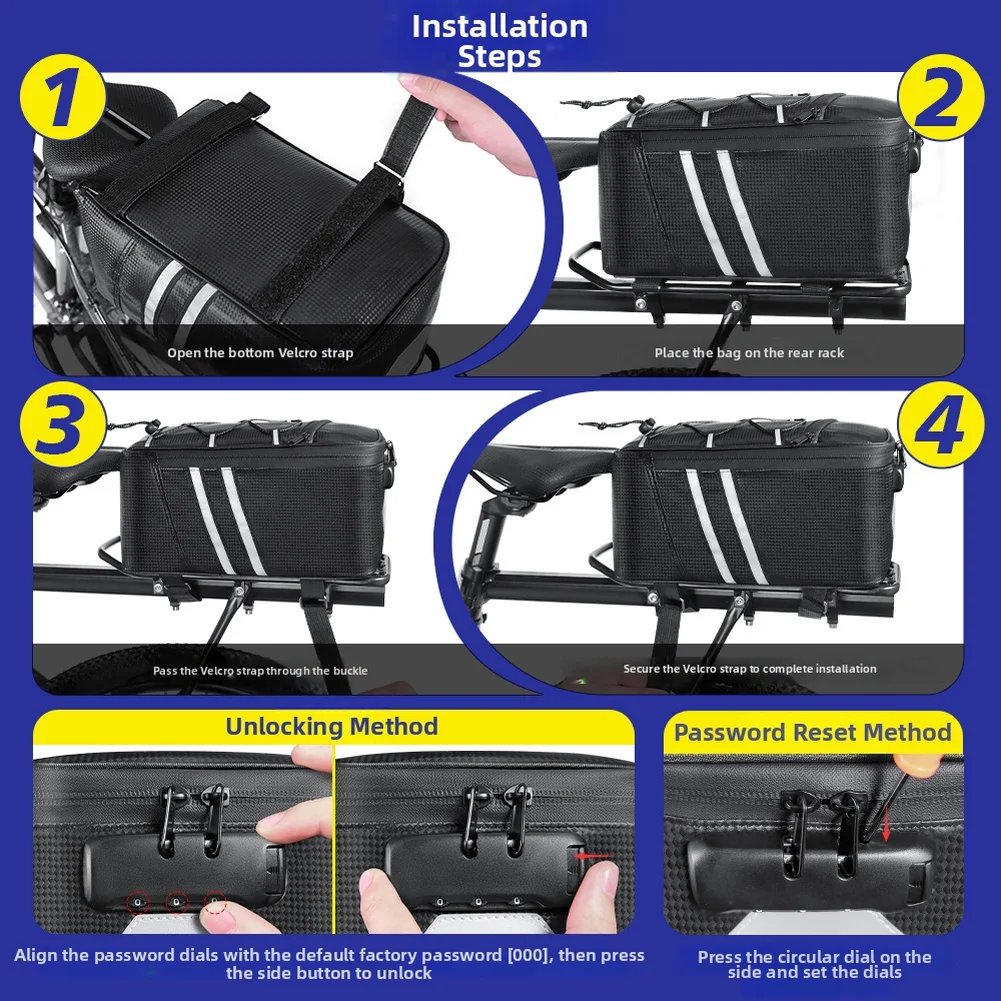 Installation Steps

1

Open the bottom Velcro strap

2

Place the bag on the rear rack

3

Pass the Velcro strap through the buckle

4

Secure the Velcro strap to complete installation

Unlocking Method

Align the password dials with the default factory password [000], then press the side button to unlock

Password Reset Method

Press the circular dial on the side and set the dials