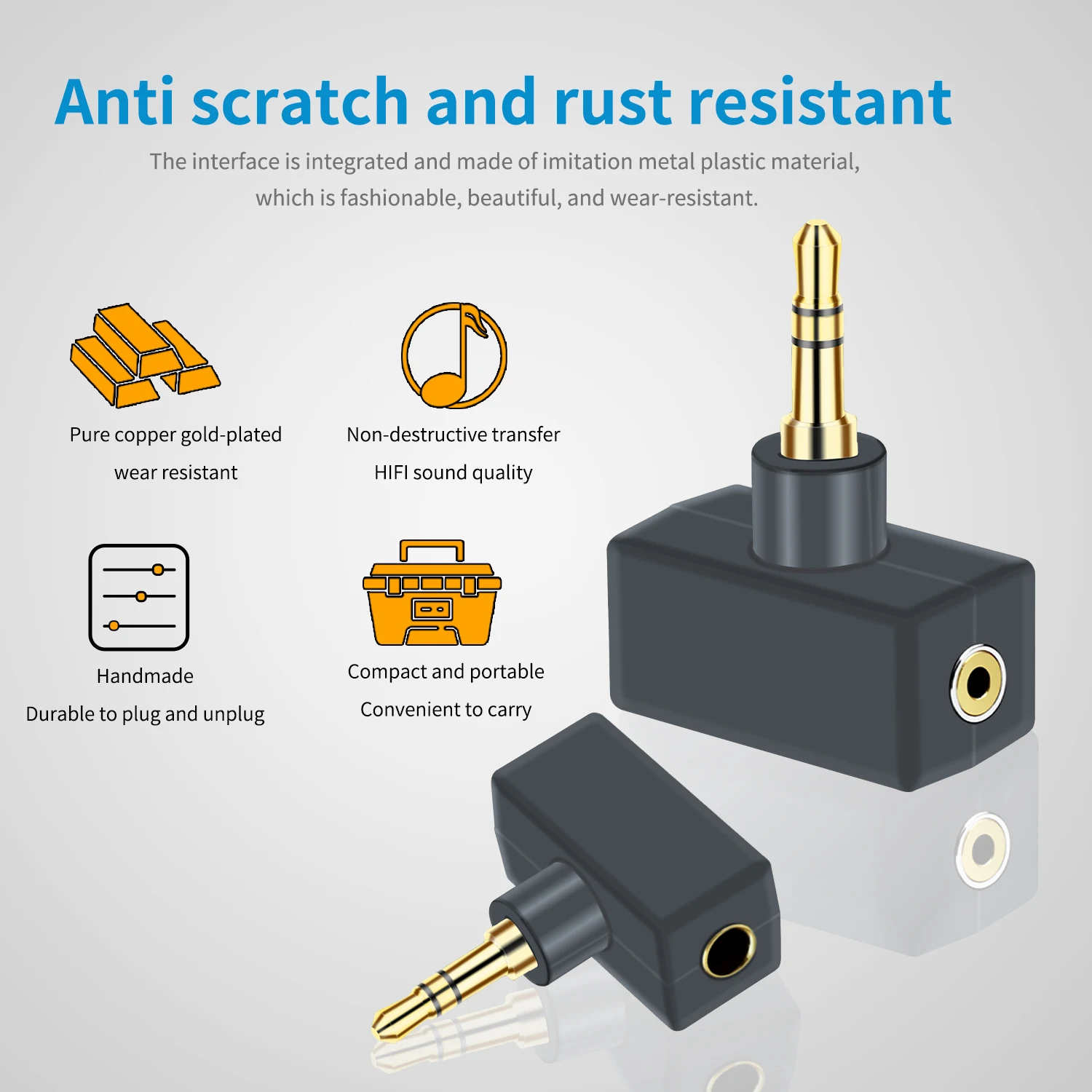 Anti scratch and rust resistant

The interface is integrated and made of imitation metal plastic material, which is fashionable, beautiful, and wear-resistant.

Pure copper gold-plated
wear resistant

Non-destructive transfer
HIFI sound quality

Handmade
Durable to plug and unplug

Compact and portable
Convenient to carry