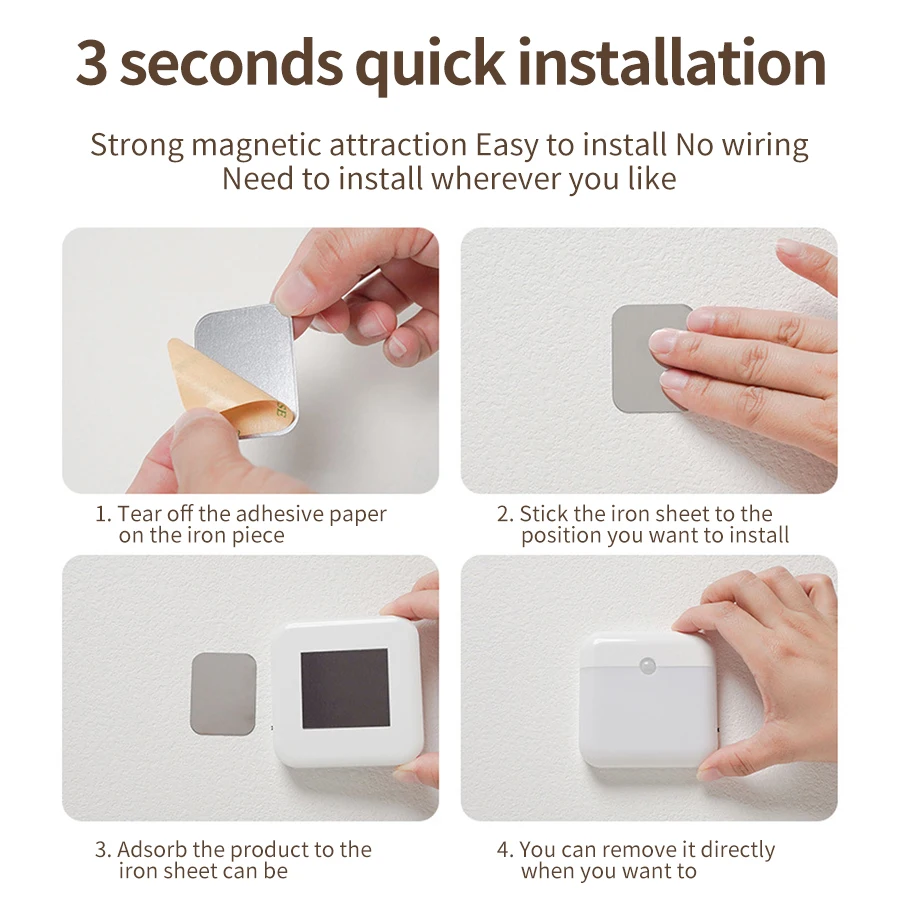 3 seconds quick installation

Strong magnetic attraction Easy to install No wiring Need to install wherever you like

1. Tear off the adhesive paper on the iron piece

2. Stick the iron sheet to the position you want to install

3. Adsorb the product to the iron sheet can be

4. You can remove it directly when you want to