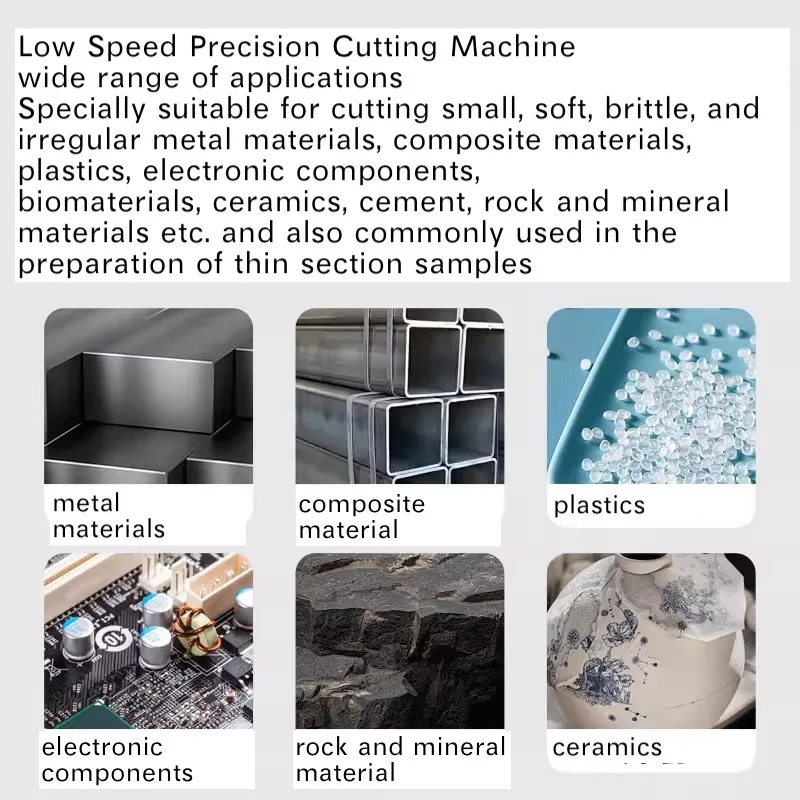 Low Speed Precision Cutting Machine
wide range of applications
Specially suitable for cutting small, soft, brittle, and irregular metal materials, composite materials, plastics, electronic components, biomaterials, ceramics, cement, rock and mineral materials etc. and also commonly used in the preparation of thin section samples

metal materials

composite material

plastics

electronic components

rock and mineral material

ceramics