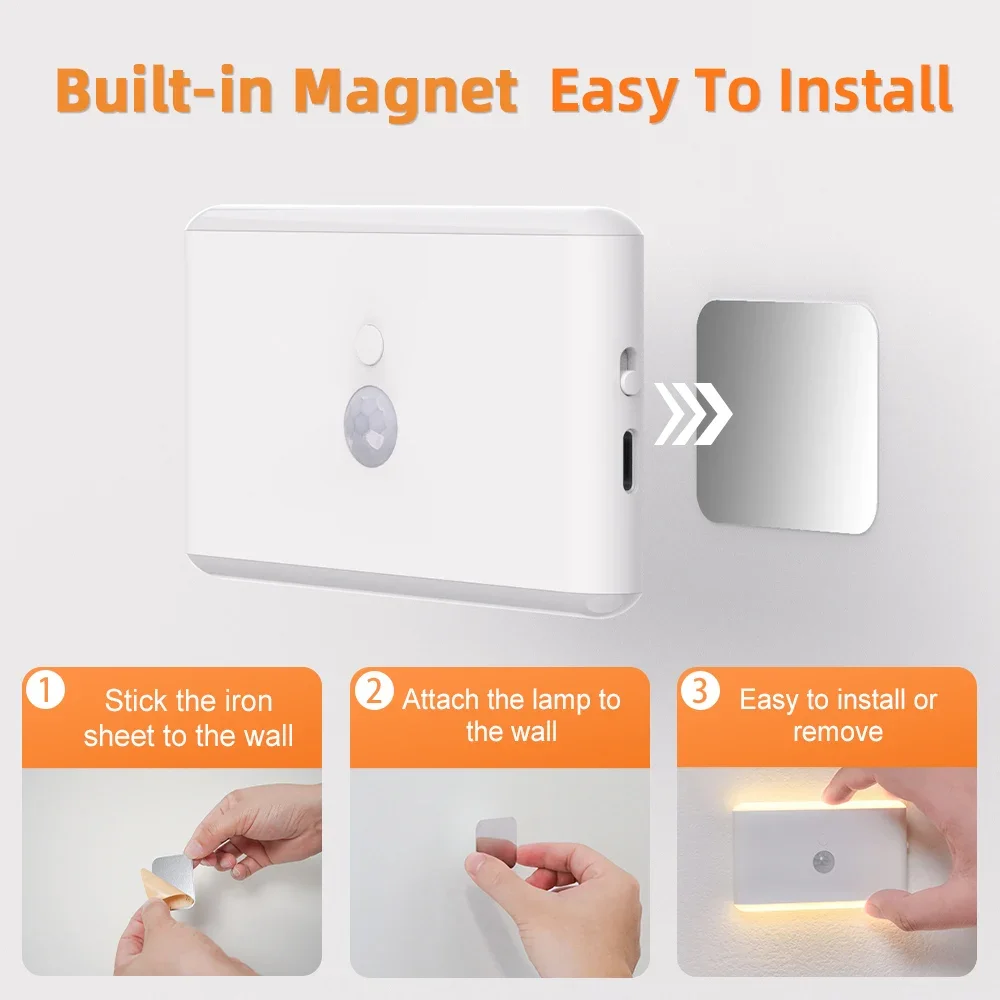 Built-in Magnet Easy To Install

1 Stick the iron sheet to the wall

2 Attach the lamp to the wall

3 Easy to install or remove