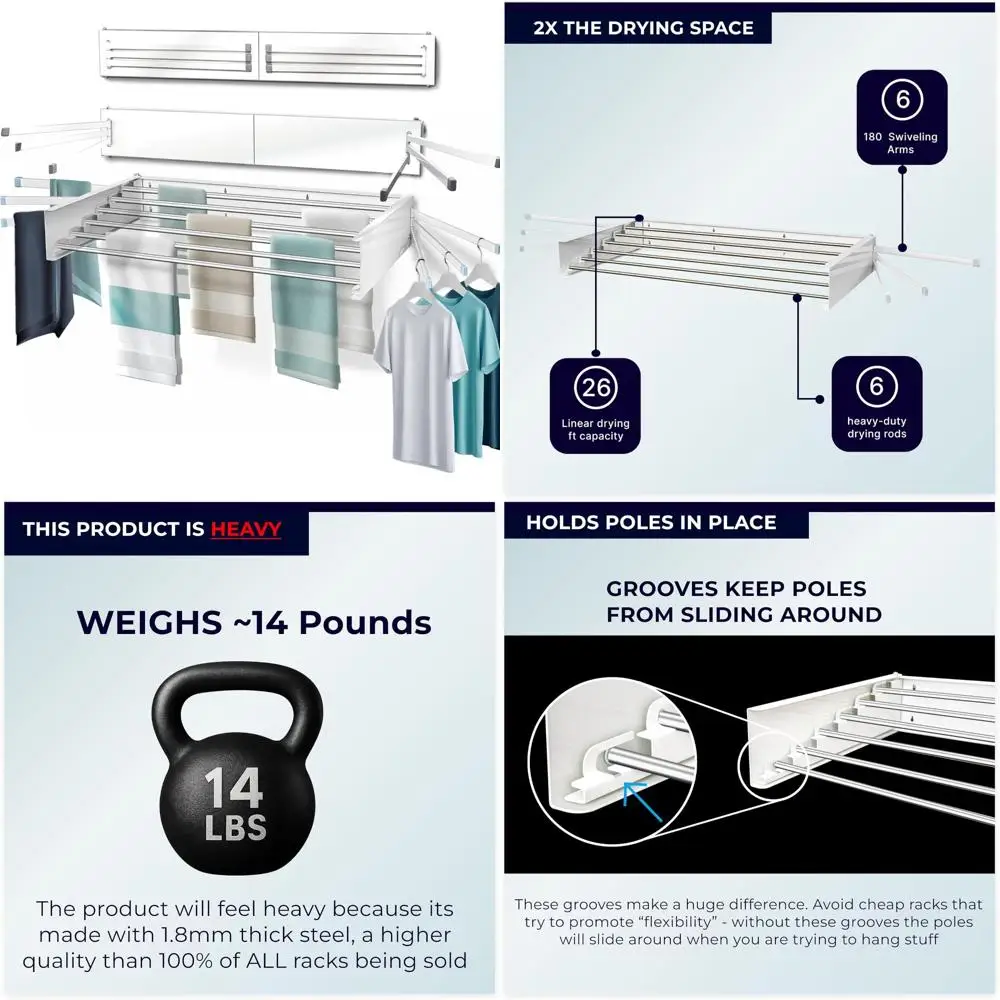 2X THE DRYING SPACE

6
180 Swiveling Arms

26
Linear drying ft capacity

6
heavy-duty drying rods

THIS PRODUCT IS HEAVY

WEIGHS ~14 Pounds

14 LBS

The product will feel heavy because its made with 1.8mm thick steel, a higher quality than 100% of ALL racks being sold

HOLDS POLES IN PLACE

GROOVES KEEP POLES FROM SLIDING AROUND

These grooves make a huge difference. Avoid cheap racks that try to promote "flexibility" - without these grooves the poles will slide around when you are trying to hang stuff