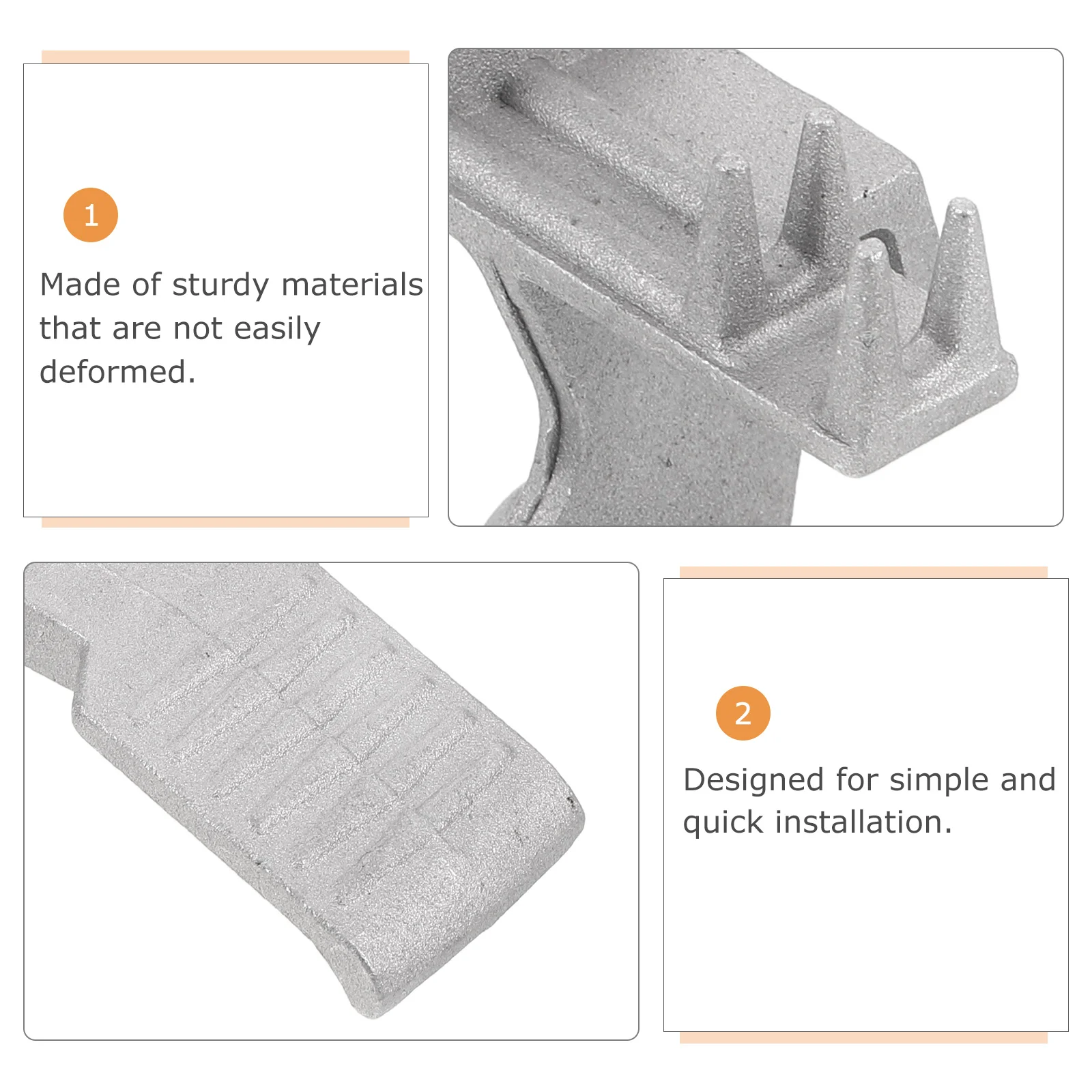 1

Made of sturdy materials that are not easily deformed.

2

Designed for simple and quick installation.