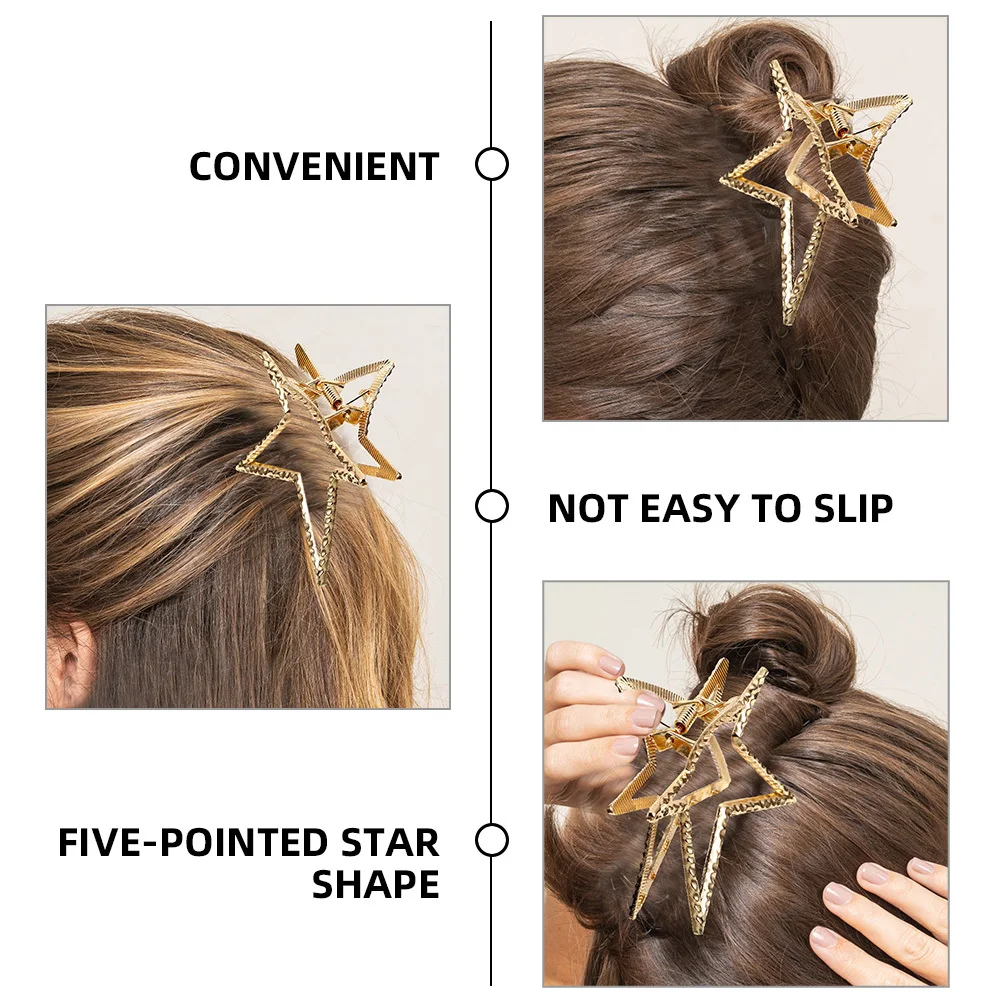 CONVENIENT

NOT EASY TO SLIP

FIVE-POINTED STAR SHAPE