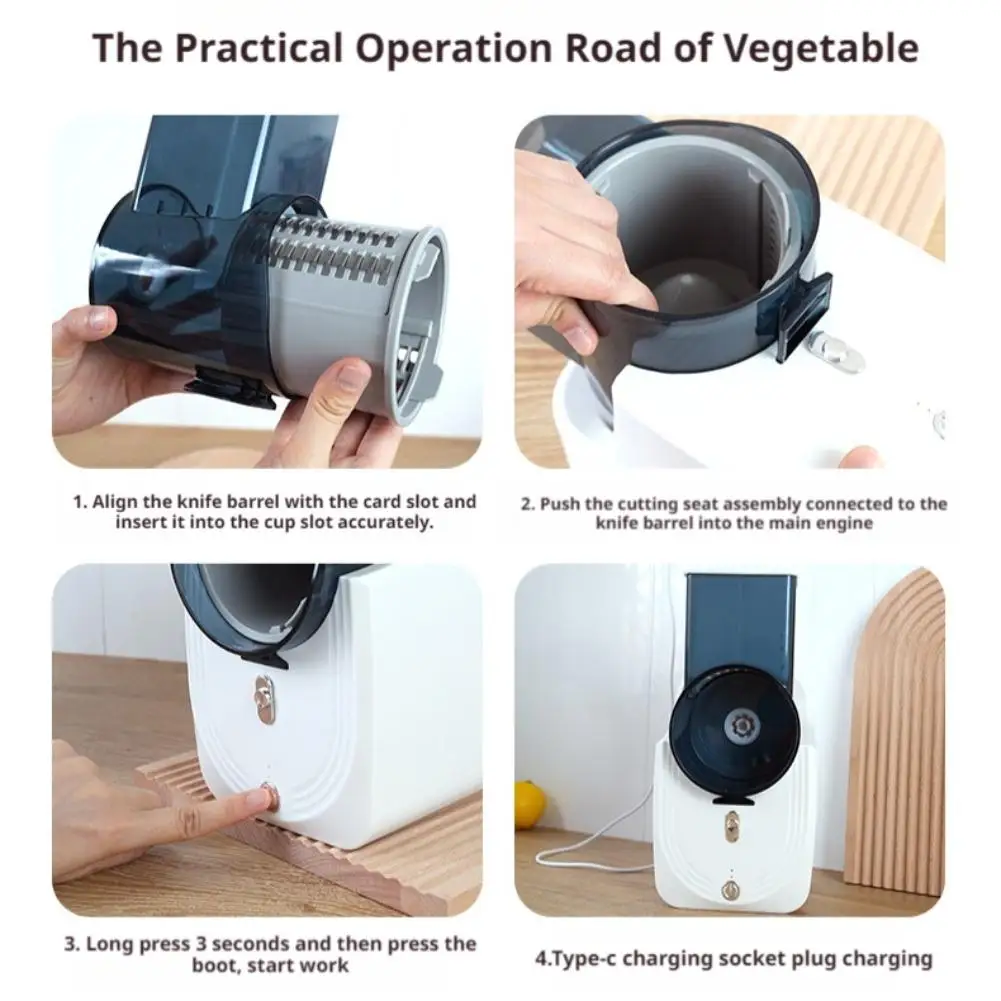 The Practical Operation Road of Vegetable

1. Align the knife barrel with the card slot and insert it into the cup slot accurately.

2. Push the cutting seat assembly connected to the knife barrel into the main engine

3. Long press 3 seconds and then press the boot, start work

4.Type-c charging socket plug charging