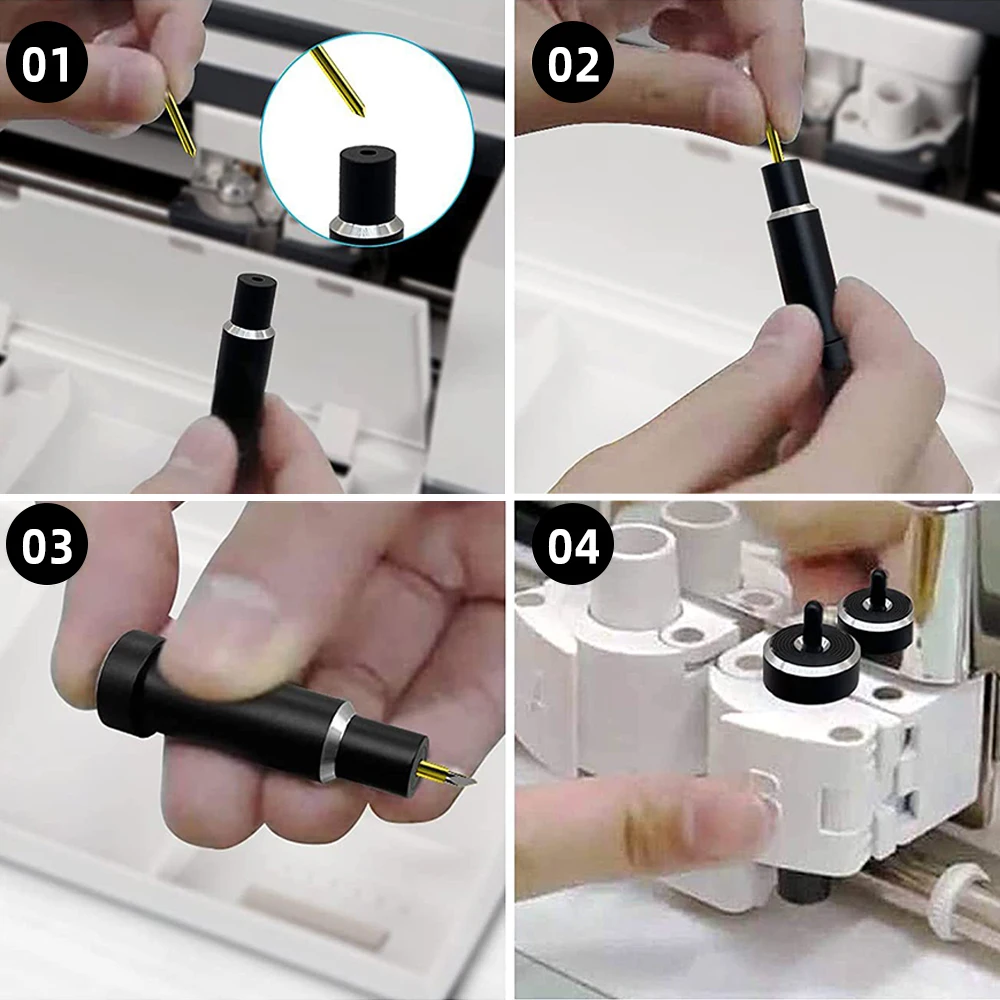 01

02

03

04