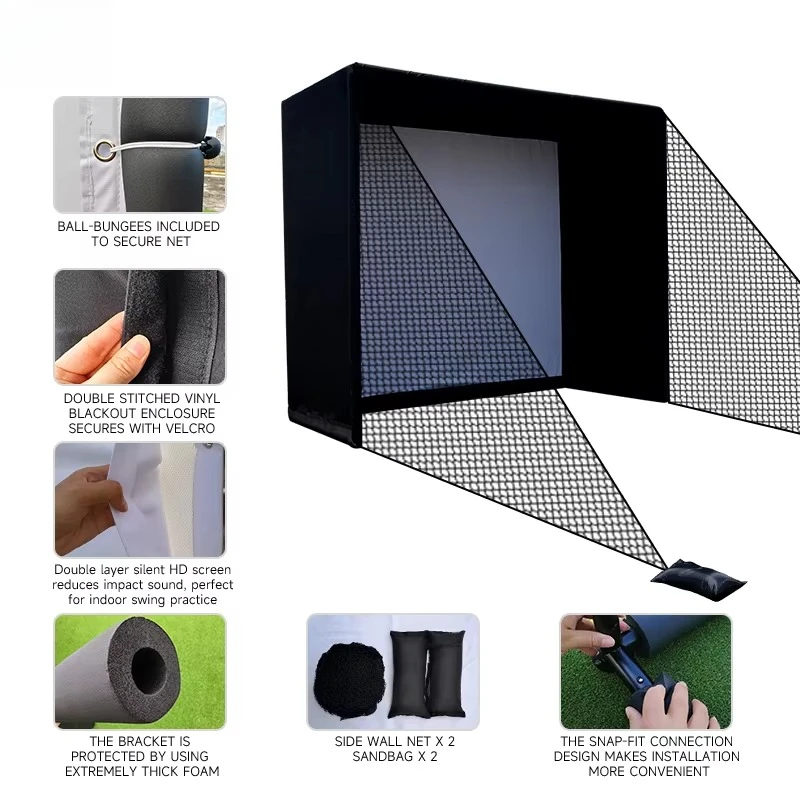 BALL-BUNGEES INCLUDED TO SECURE NET

DOUBLE STITCHED VINYL BLACKOUT ENCLOSURE SECURES WITH VELCRO

Double layer silent HD screen reduces impact sound, perfect for indoor swing practice

THE BRACKET IS PROTECTED BY USING EXTREMELY THICK FOAM

SIDE WALL NET X 2
SANDBAG X 2

THE SNAP-FIT CONNECTION DESIGN MAKES INSTALLATION MORE CONVENIENT