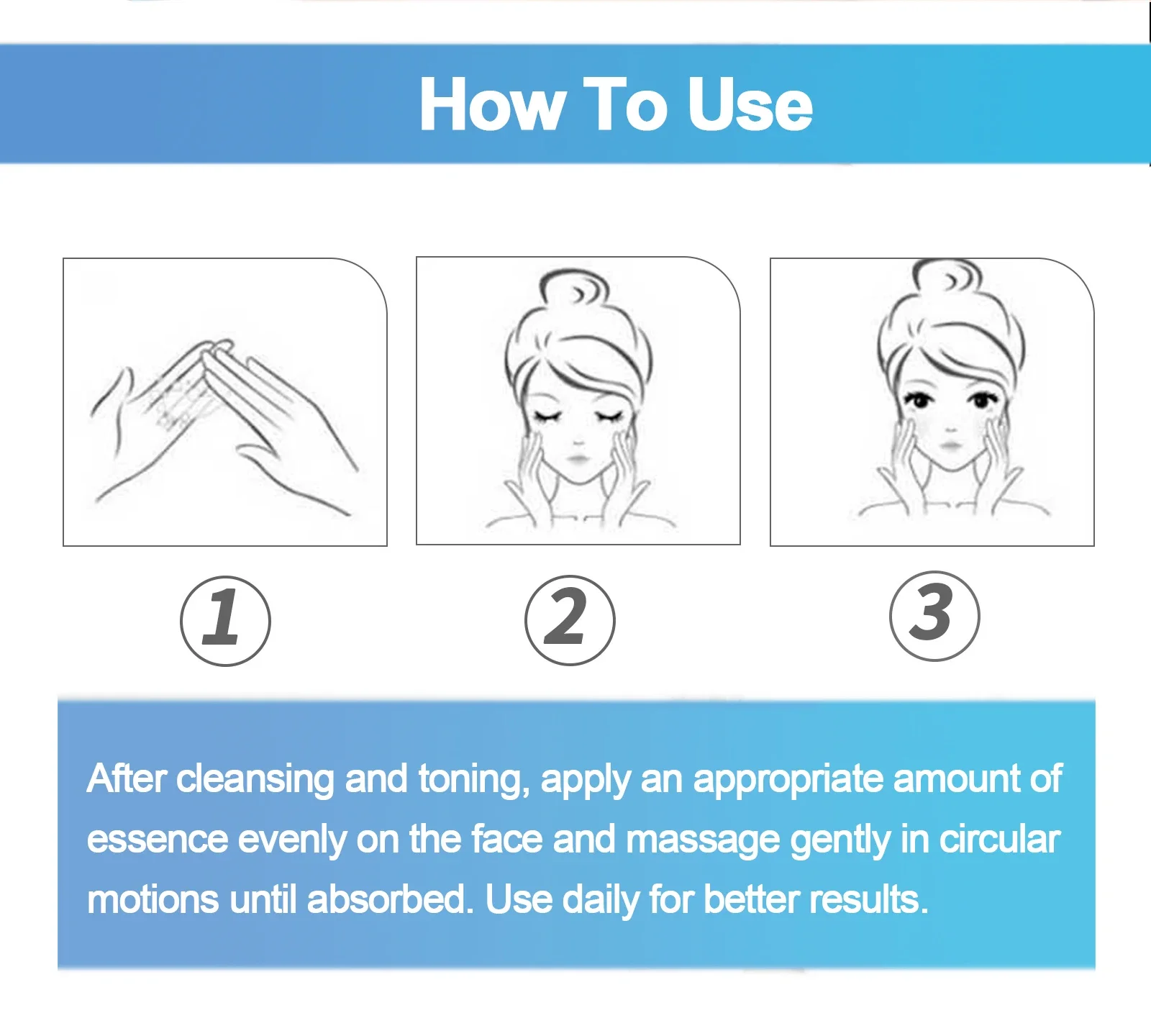 How To Use

1

2

3

After cleansing and toning, apply an appropriate amount of essence evenly on the face and massage gently in circular motions until absorbed. Use daily for better results.