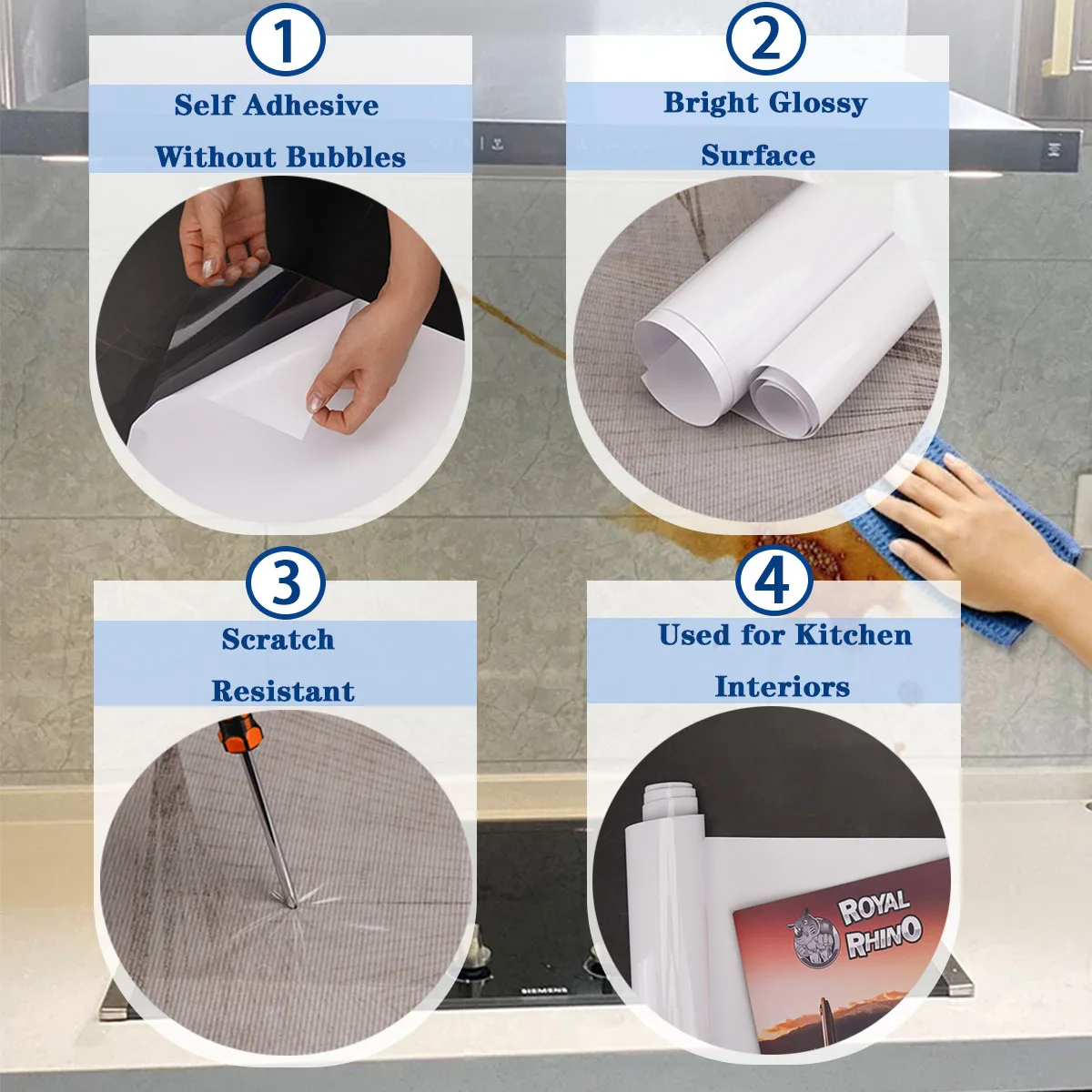 1
Self Adhesive
Without Bubbles

2
Bright Glossy
Surface

3
Scratch
Resistant

4
Used for Kitchen
Interiors

ROYAL
RHINO

SIEMENS