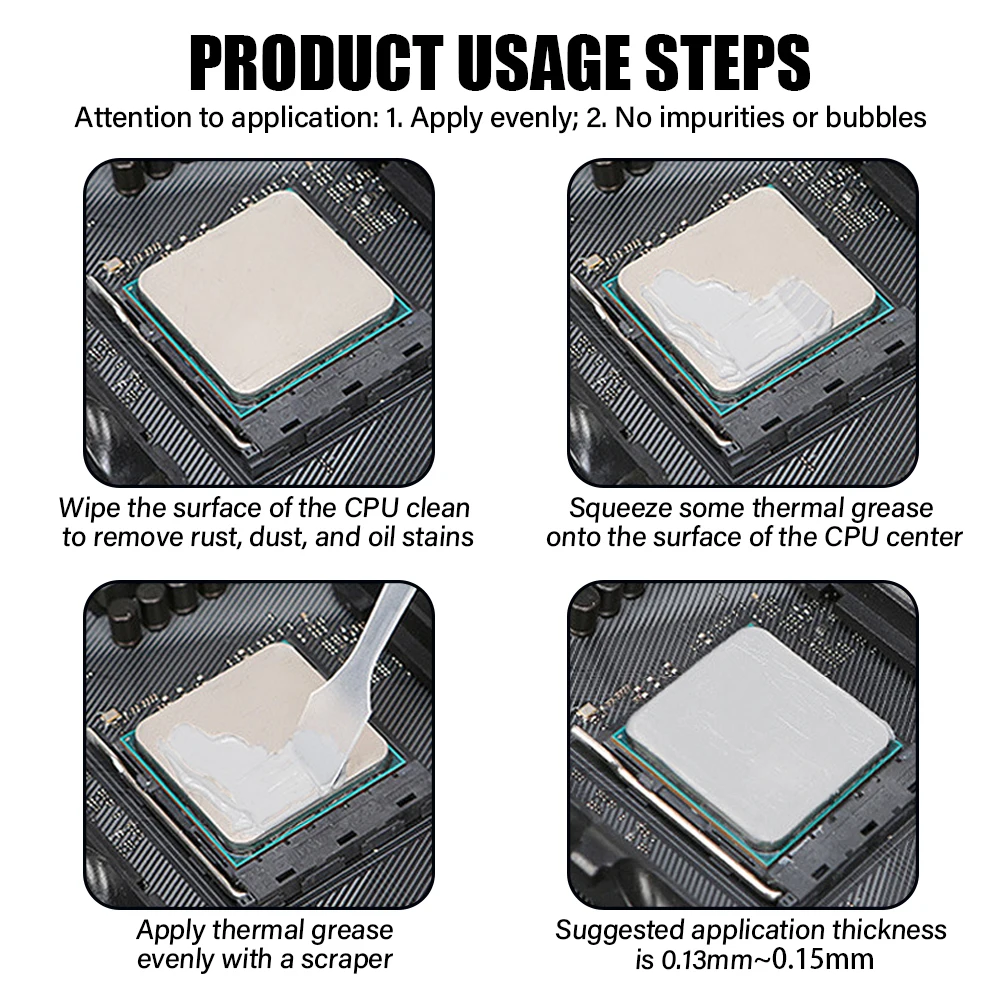 PRODUCT USAGE STEPS
Attention to application: 1. Apply evenly; 2. No impurities or bubbles

Wipe the surface of the CPU clean to remove rust, dust, and oil stains

Squeeze some thermal grease onto the surface of the CPU center

Apply thermal grease evenly with a scraper

Suggested application thickness is 0.13mm~0.15mm