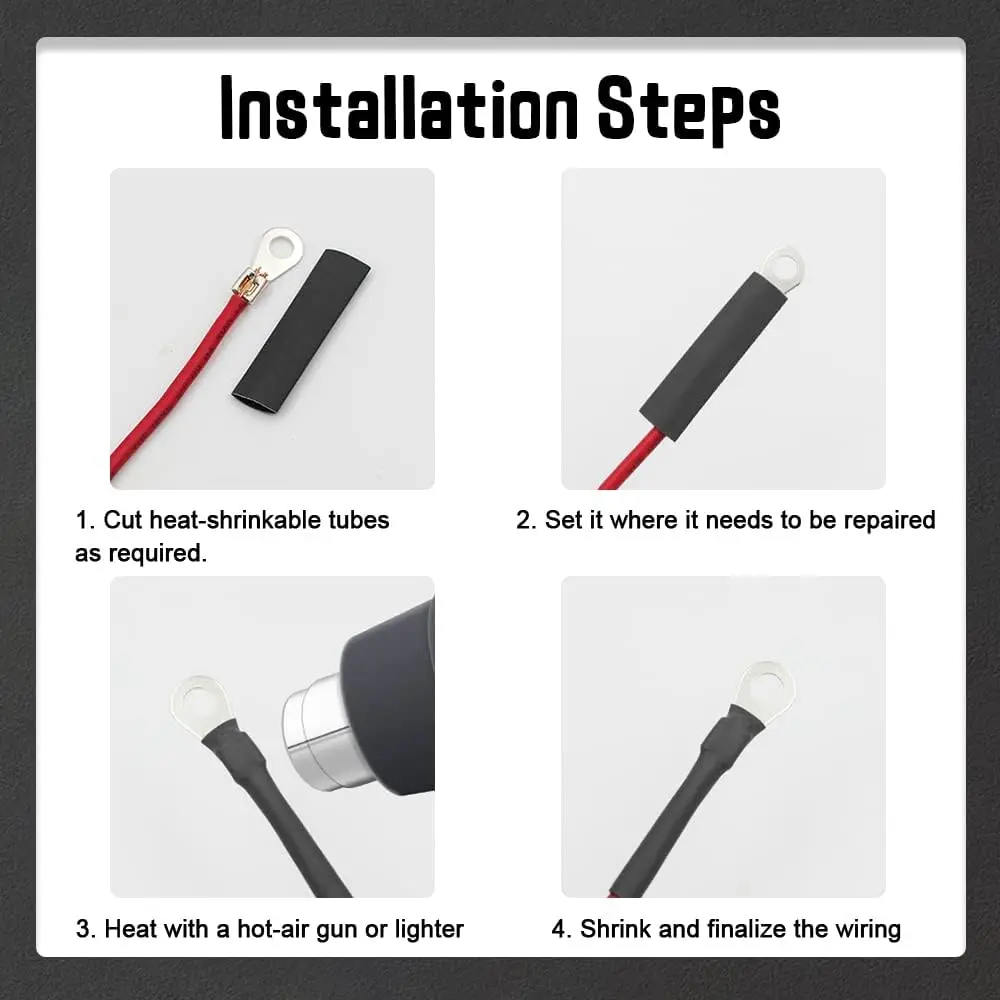 Installation Steps

1. Cut heat-shrinkable tubes as required.

2. Set it where it needs to be repaired

3. Heat with a hot-air gun or lighter

4. Shrink and finalize the wiring