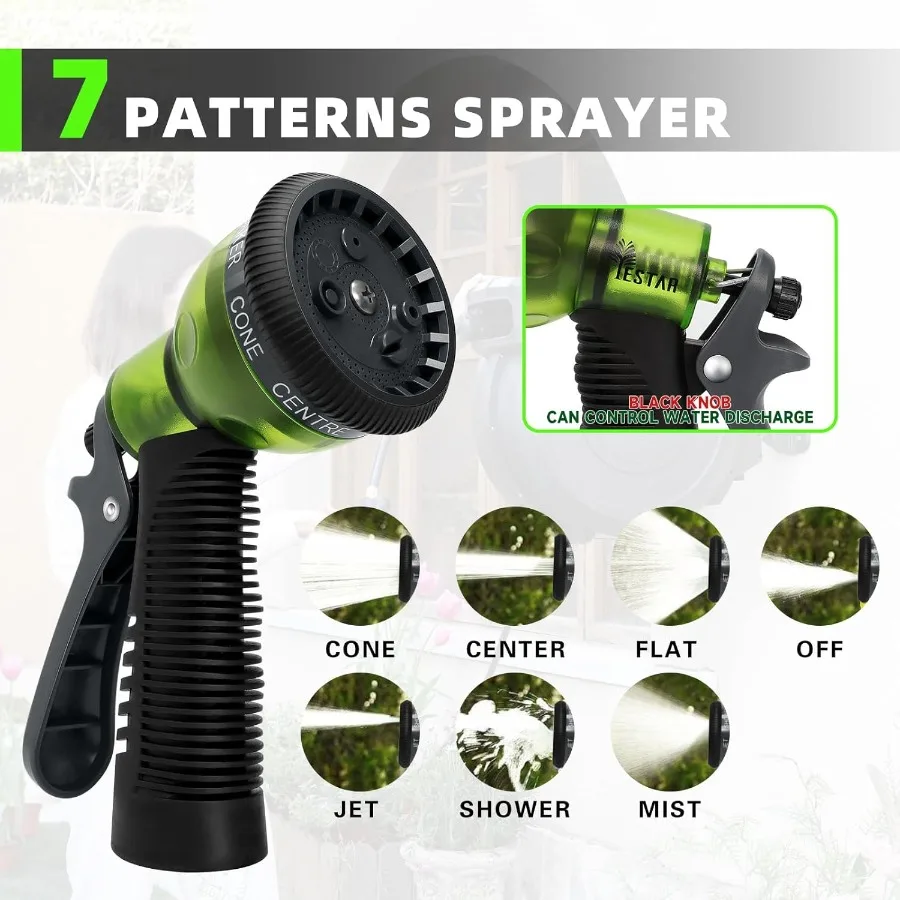 7 PATTERNS SPRAYER

ER CONE CENTRE

IESTAR

BLACK KNOB
CAN CONTROL WATER DISCHARGE

CONE
CENTER
FLAT
OFF
JET
SHOWER
MIST